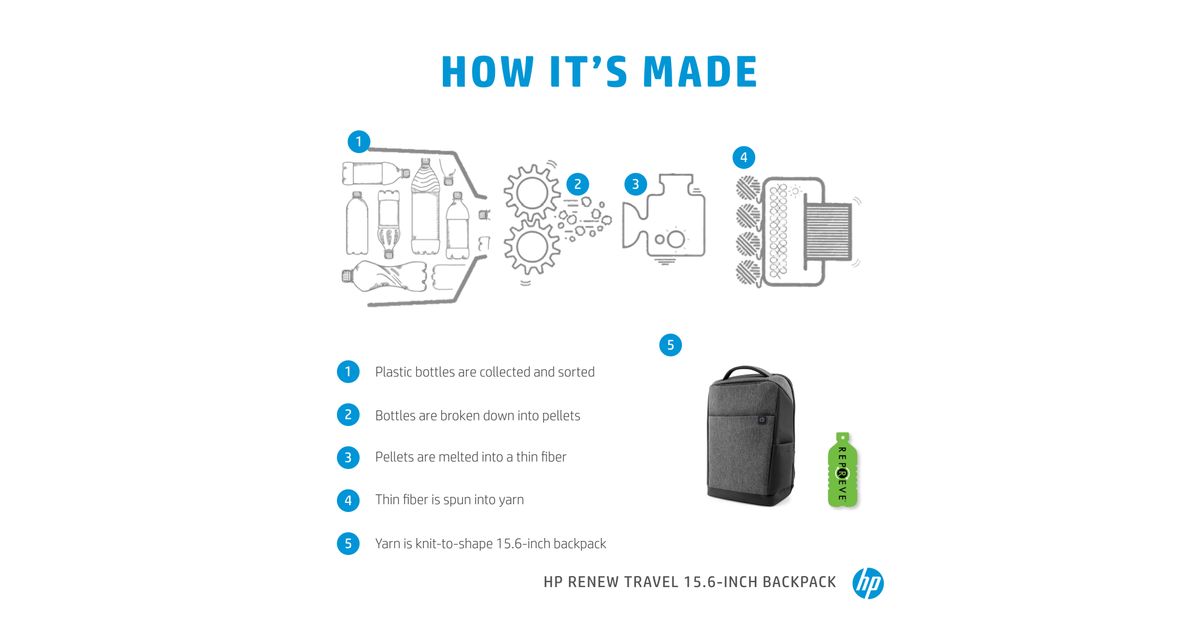 HOW IT'S MADE

1

2

3

4

5

1 Plastic bottles are collected and sorted

2 Bottles are broken down into pellets

3 Pellets are melted into a thin fiber

4 Thin fiber is spun into yarn

5 Yarn is knit-to-shape 15.6-inch backpack

REPREVE

HP RENEW TRAVEL 15.6-INCH BACKPACK

hp