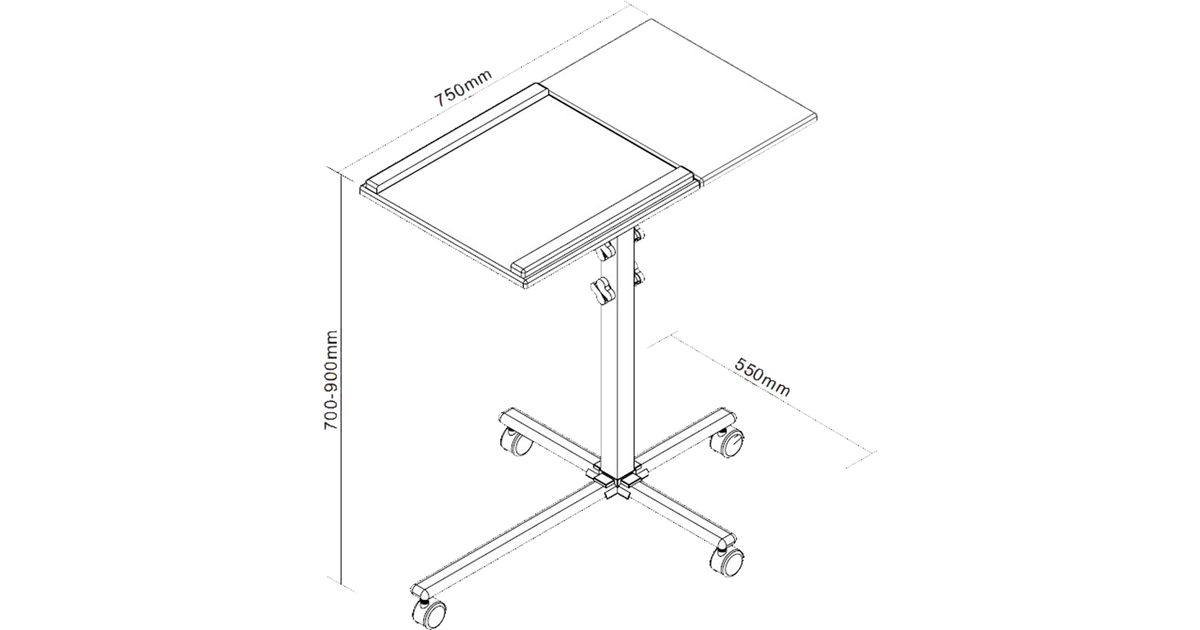 750mm

700-900mm

550mm