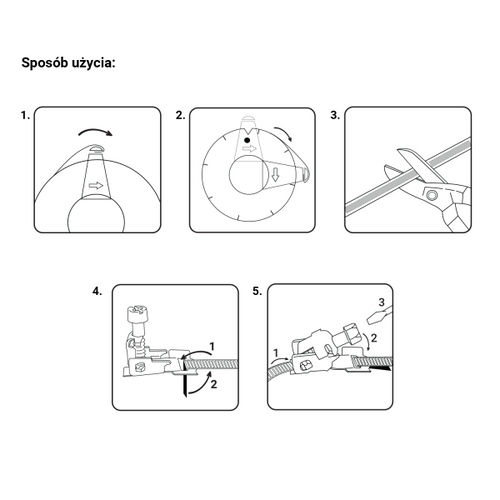 Sposób użycia:

1.

2.

3.

4.

1

2

5.

3

2

1