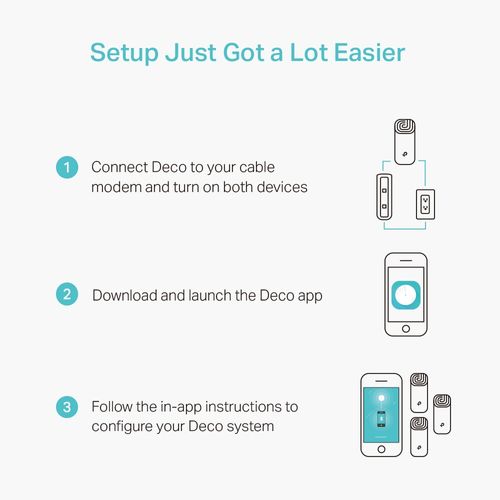 Setup Just Got a Lot Easier

1 Connect Deco to your cable modem and turn on both devices

2 Download and launch the Deco app

3 Follow the in-app instructions to configure your Deco system