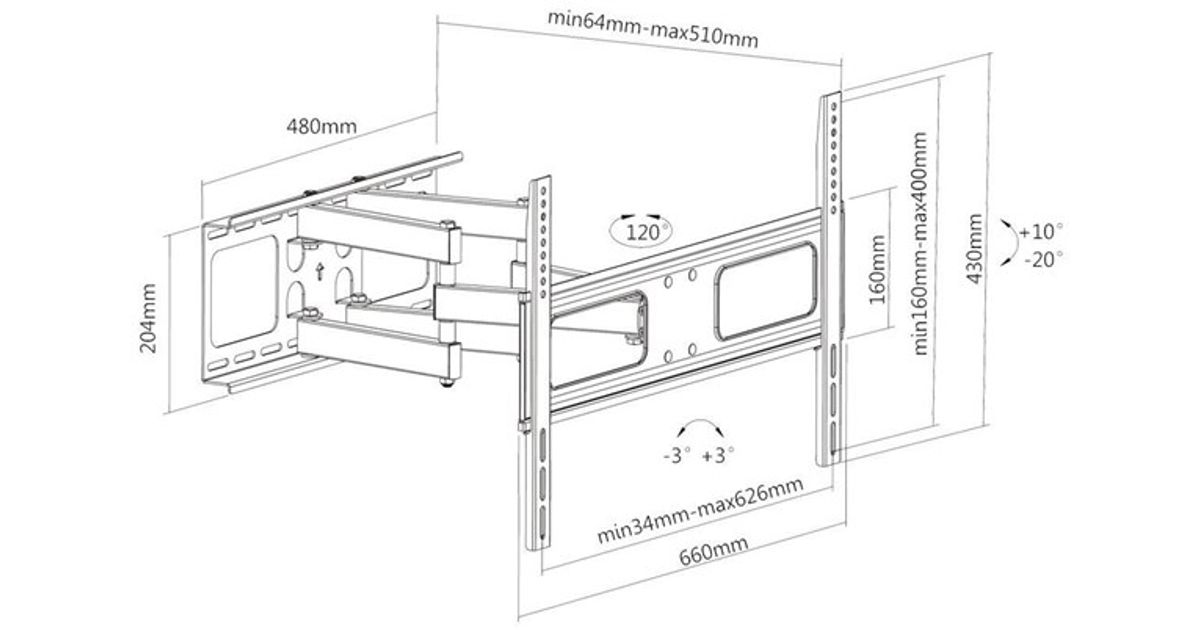 min64mm-max510mm

480mm

204mm

120°

160mm

min160mm-max400mm

430mm

+10°
-20°

-3° +3°

min34mm-max626mm

660mm