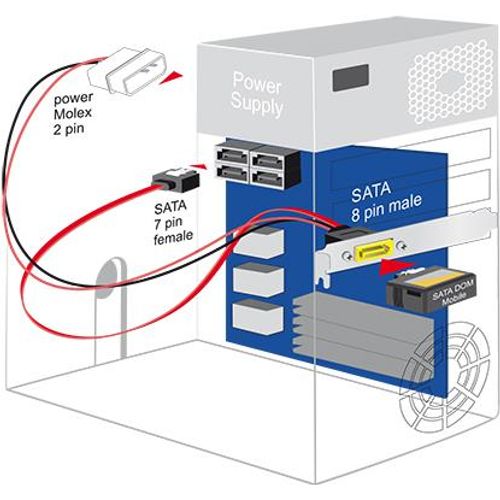 power
Molex
2 pin

Power
Supply

SATA
7 pin
female

SATA
8 pin male

SATA DOM
Mobile