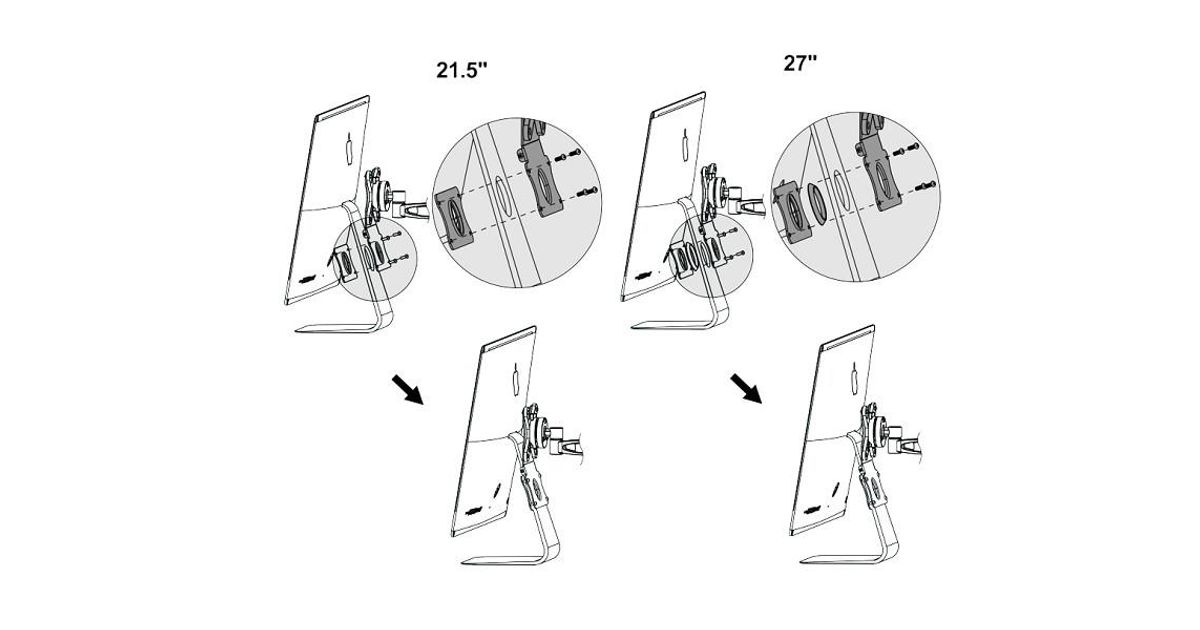 21.5''

27''