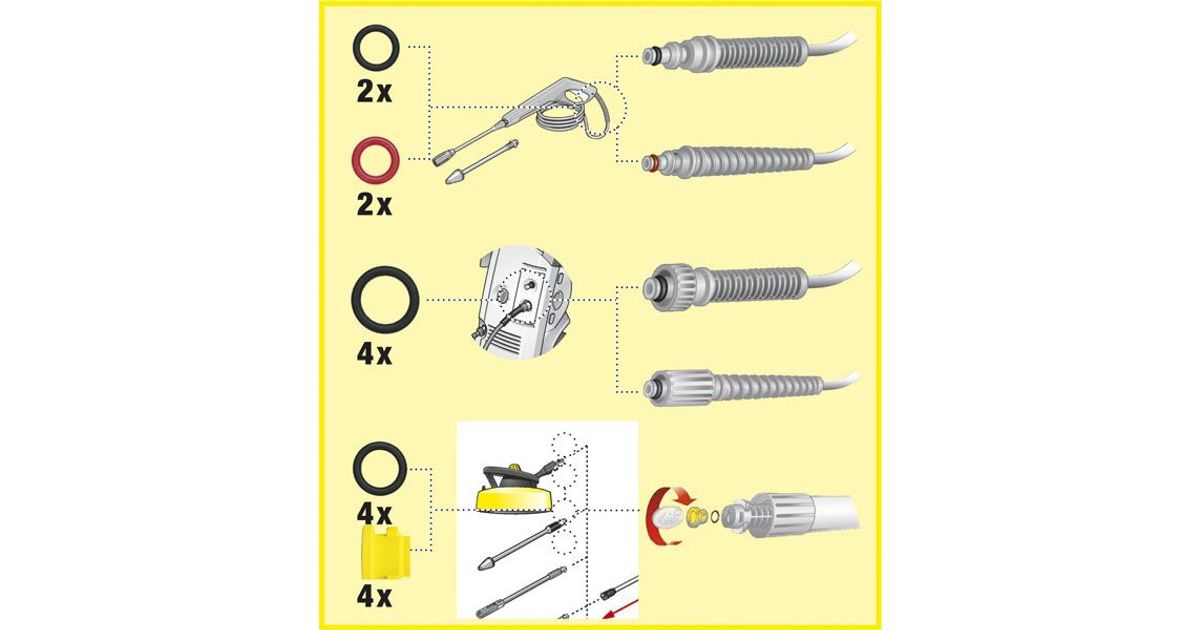 2x

2x

4x

4x

4x