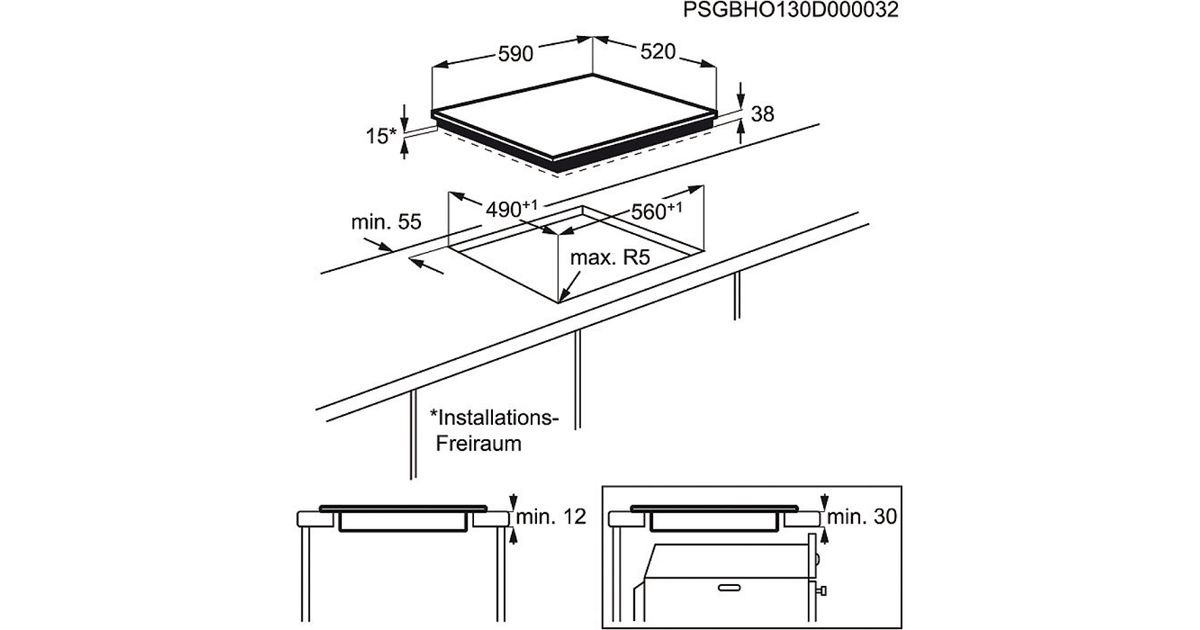 PSGBHO130D000032

590

520

15*

38

min. 55

$490^{+1}$

$560^{+1}$

max. R5

*Installations-Freiraum

min. 12

min. 30