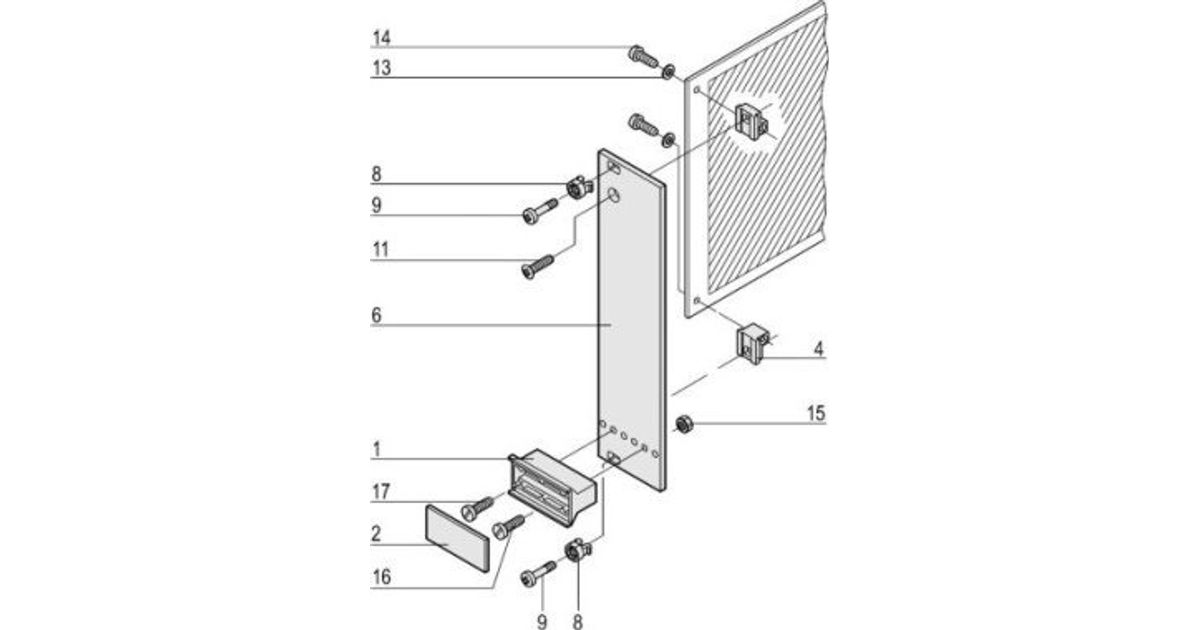 14
13
8
9
11
6
4
15
1
17
2
16
9
8