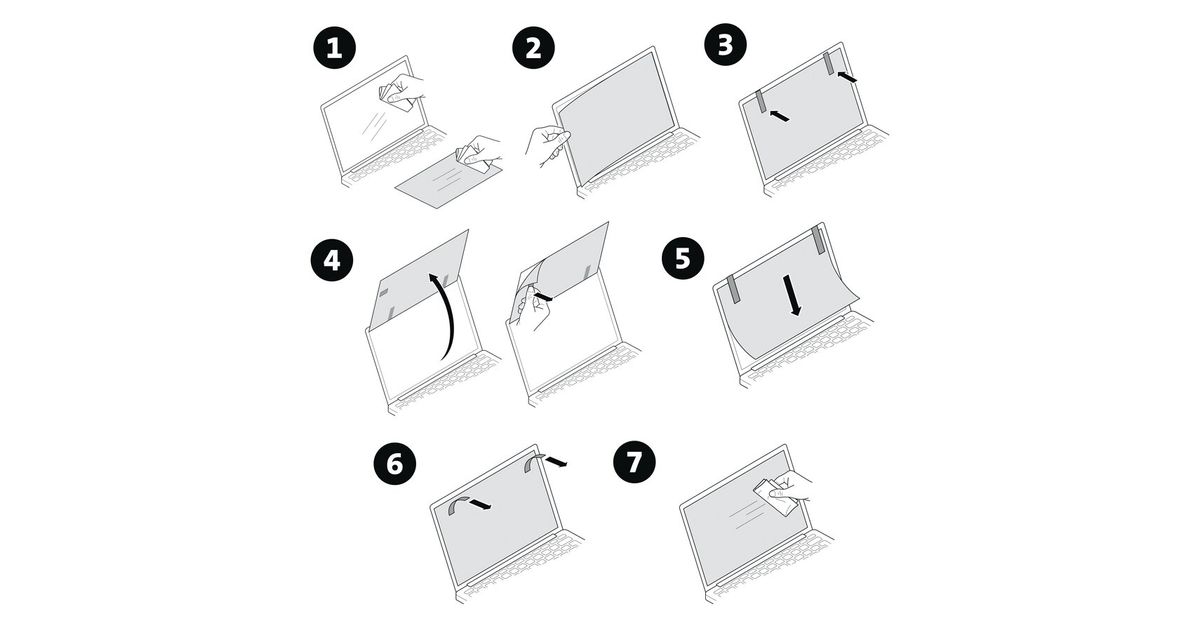 1

2

3

4

5

6

7