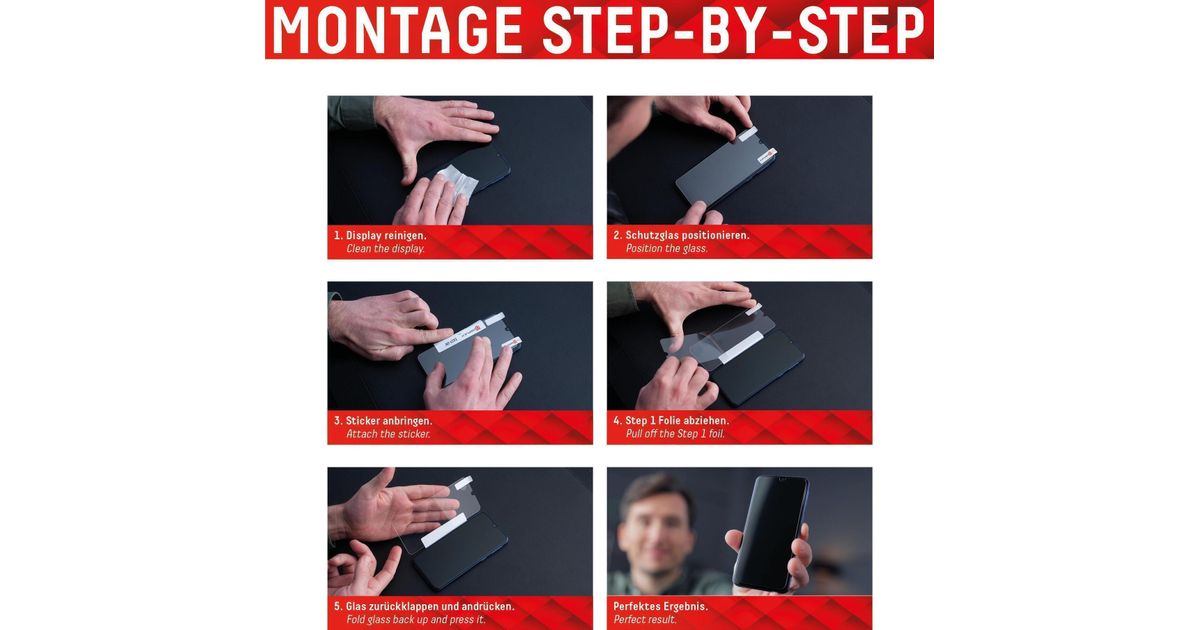 MONTAGE STEP-BY-STEP

1. Display reinigen.
Clean the display.

2. Schutzglas positionieren.
Position the glass.

3. Sticker anbringen.
Attach the sticker.

4. Step 1 Folie abziehen.
Pull off the Step 1 foil.

5. Glas zurückklappen und andrücken.
Fold glass back up and press it.

Perfektes Ergebnis.
Perfect result.