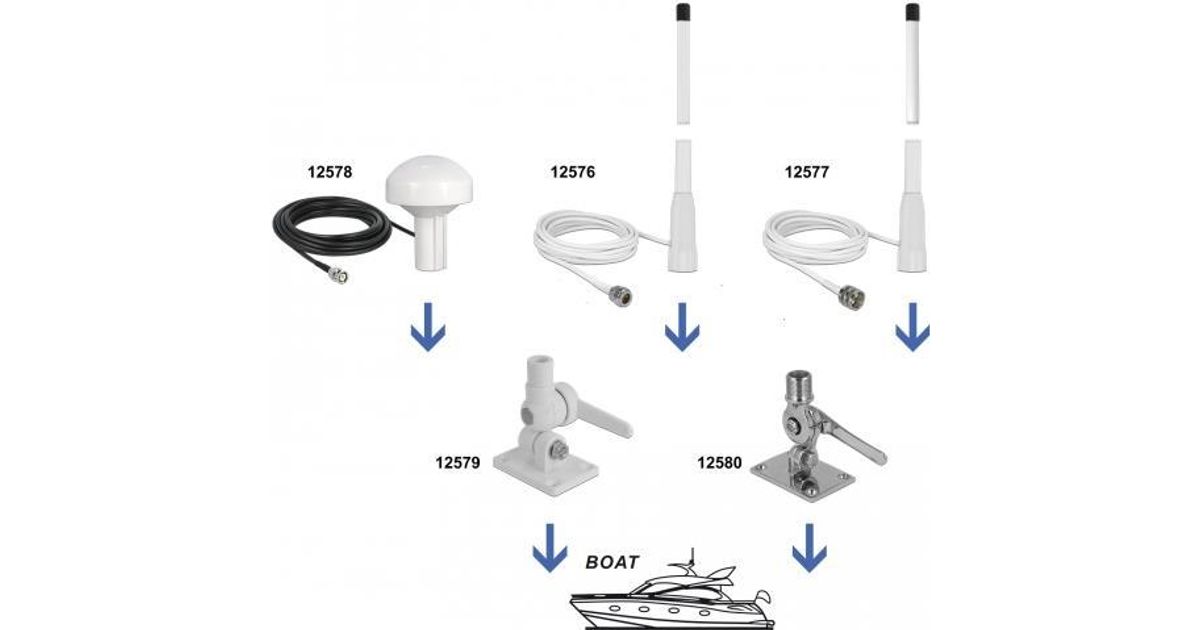 12578

12576

12577

12579

12580

BOAT