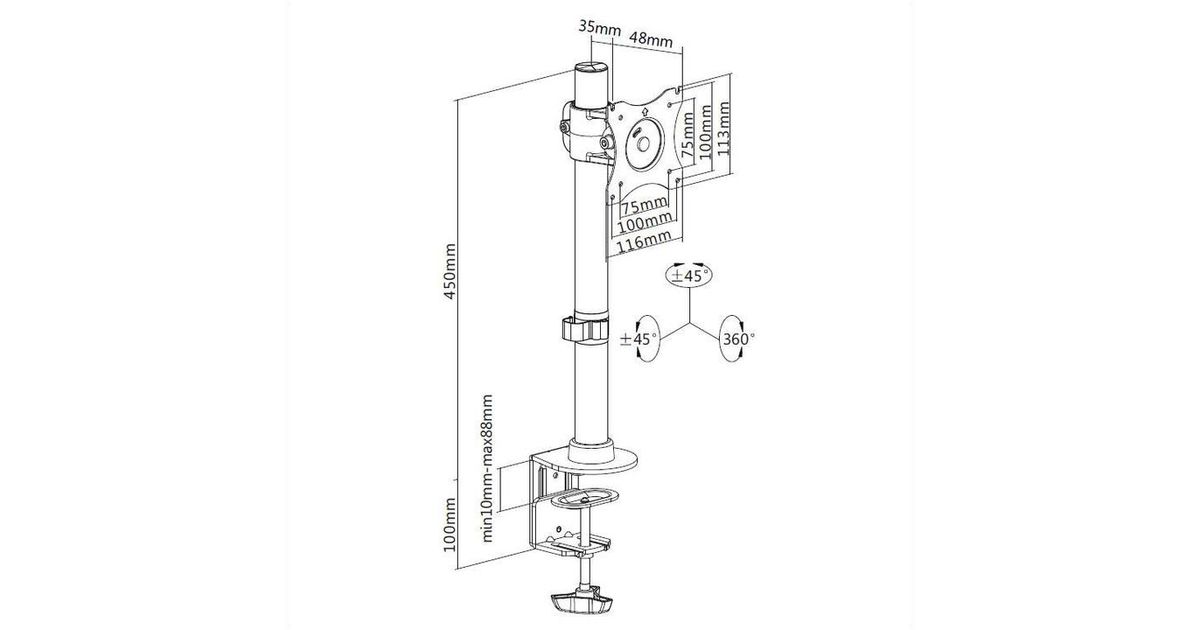 35mm
48mm
75mm
100mm
113mm
75mm
100mm
116mm
450mm
±45°
±45°
360°
min10mm-max88mm
100mm