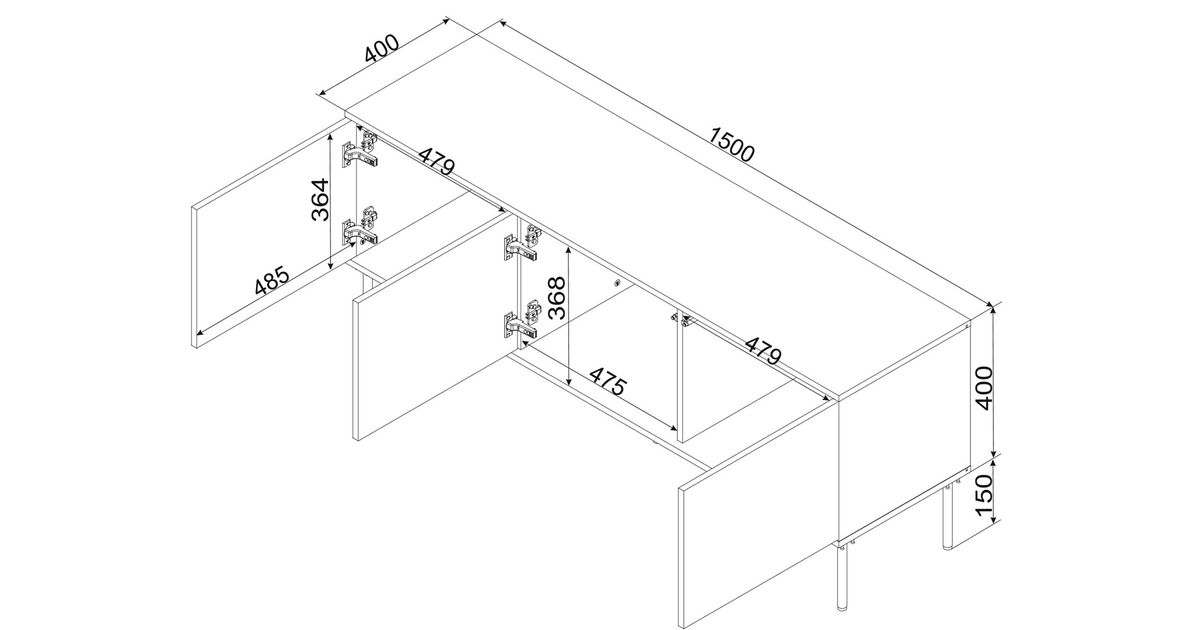 400
1500
479
364
485
368
475
479
400
150