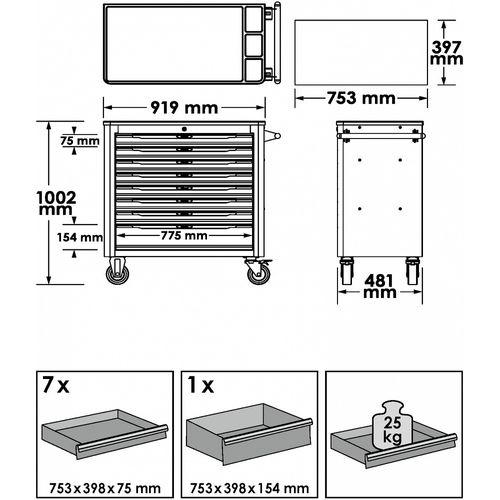 397 mm

753 mm

919 mm

75 mm

1002 mm

154 mm

775 mm

481 mm

7 x

753 x 398 x 75 mm

1 x

753 x 398 x 154 mm

25 kg