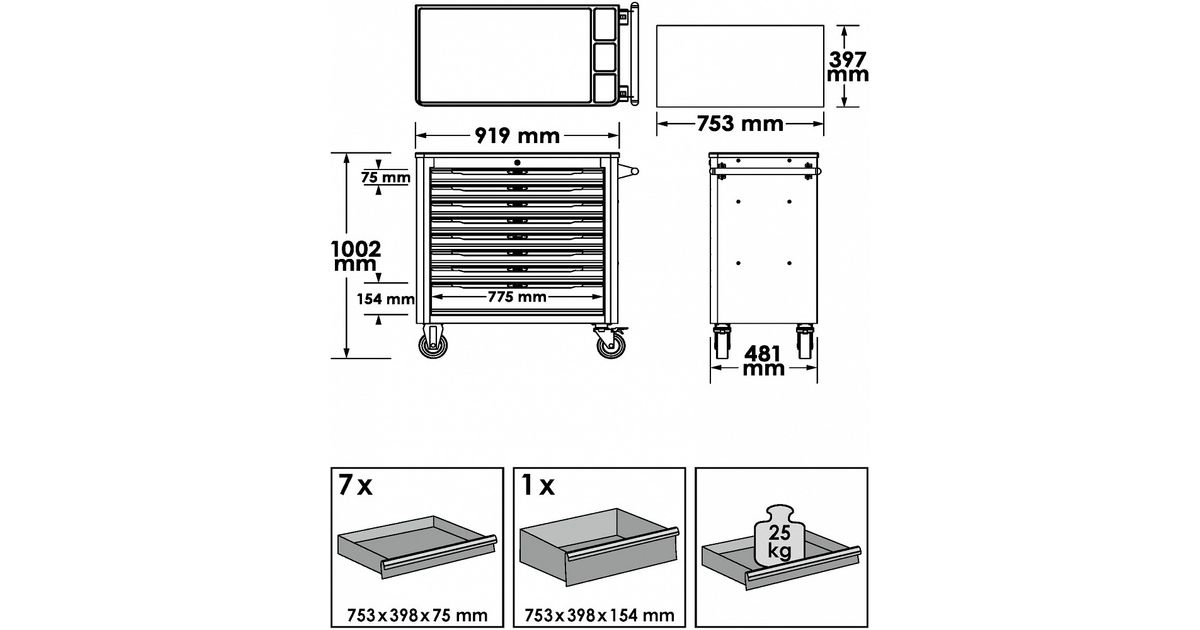 397 mm

919 mm

753 mm

75 mm

1002 mm

154 mm

775 mm

481 mm

7 x

753 x 398 x 75 mm

1 x

753 x 398 x 154 mm

25 kg