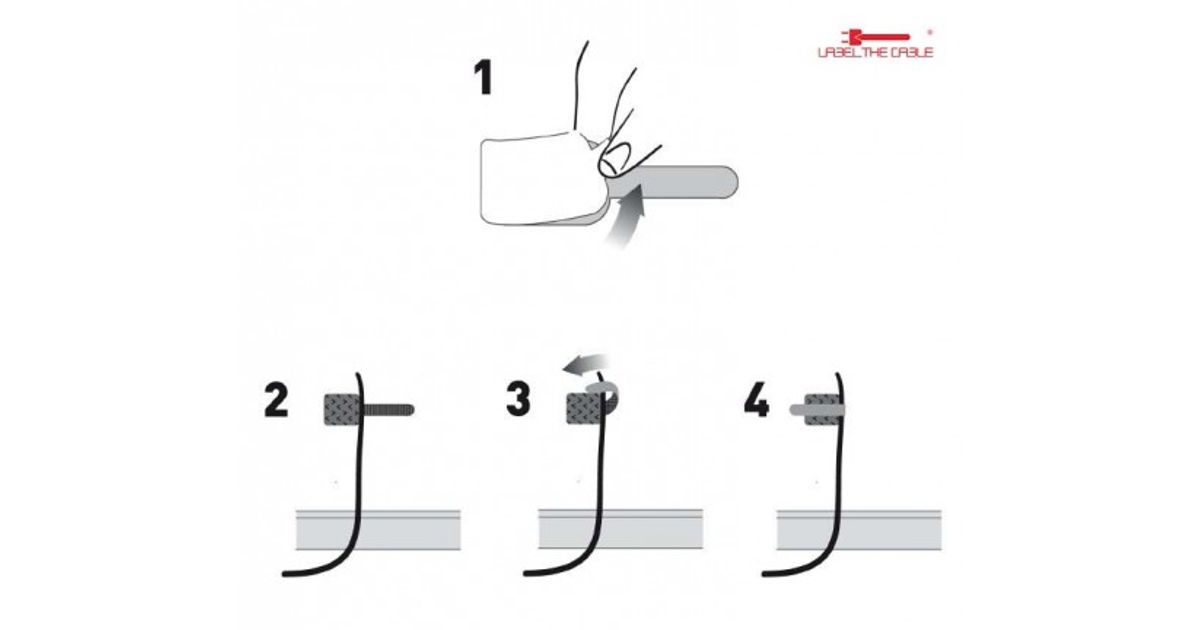 LABEL THE CABLE ®

1

2

3

4