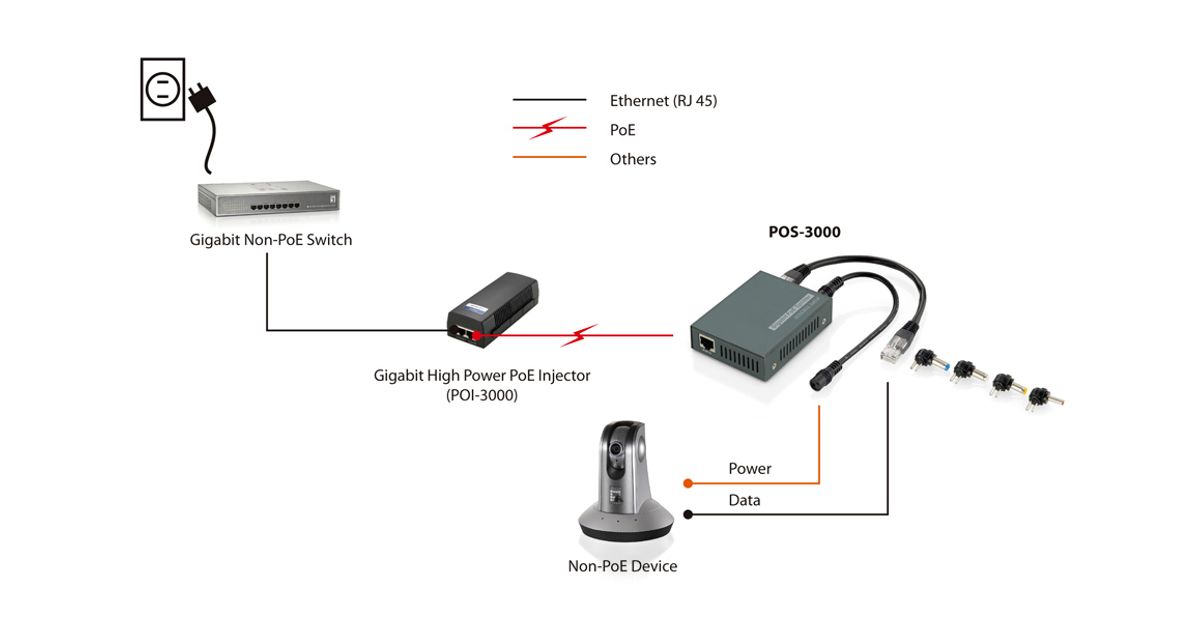 Ethernet (RJ 45)
PoE
Others

Gigabit Non-PoE Switch

POS-3000

Gigabit High Power PoE Injector (POI-3000)

Power
Data

Non-PoE Device