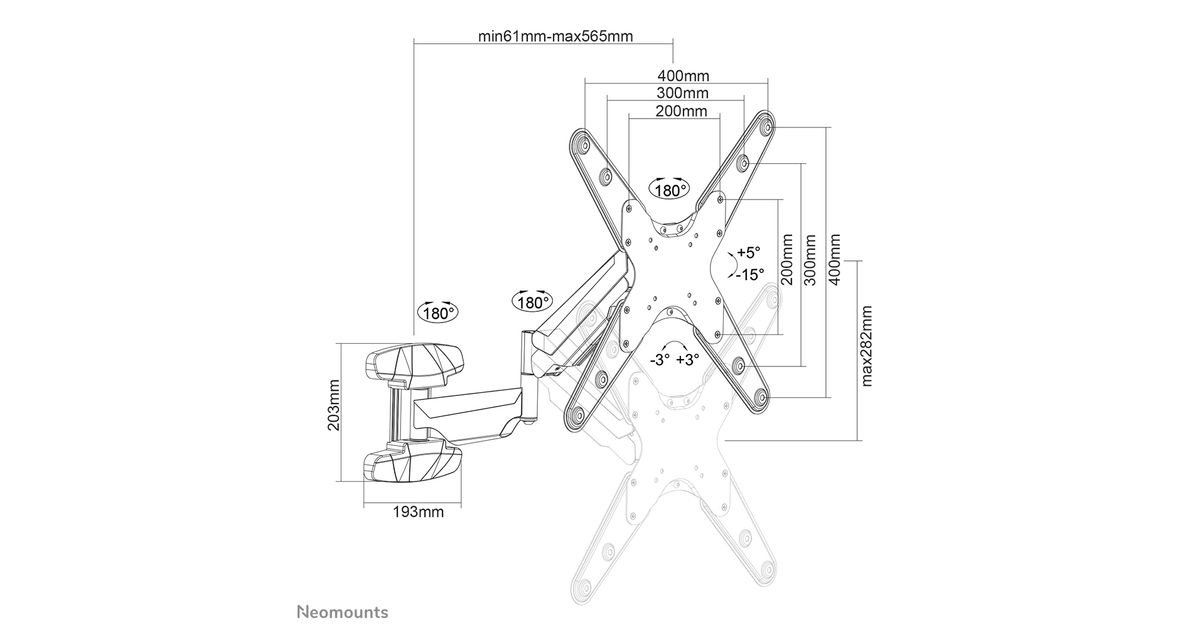 min61mm-max565mm

400mm

300mm

200mm

180°

+5°

-15°

200mm

300mm

400mm

max282mm

180°

180°

-3° +3°

203mm

193mm

Neomounts