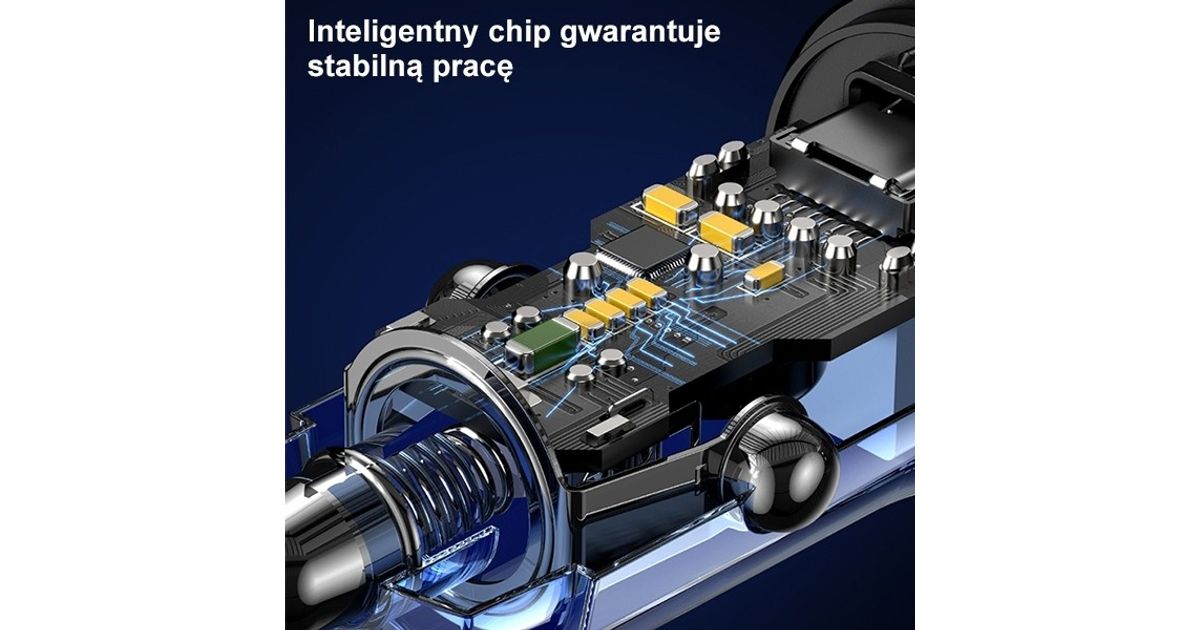 Inteligentny chip gwarantuje stabilną pracę