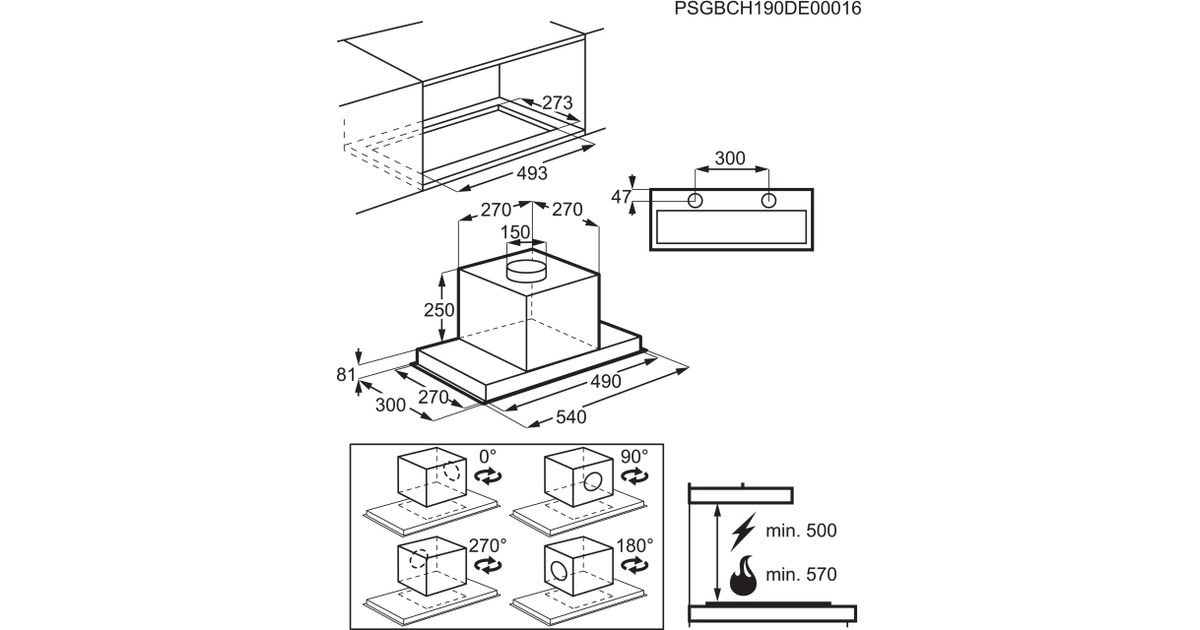 PSGBCH190DE00016

273

493

300

47

270

270

150

250

81

300

270

490

540

0°

90°

270°

180°

min. 500

min. 570