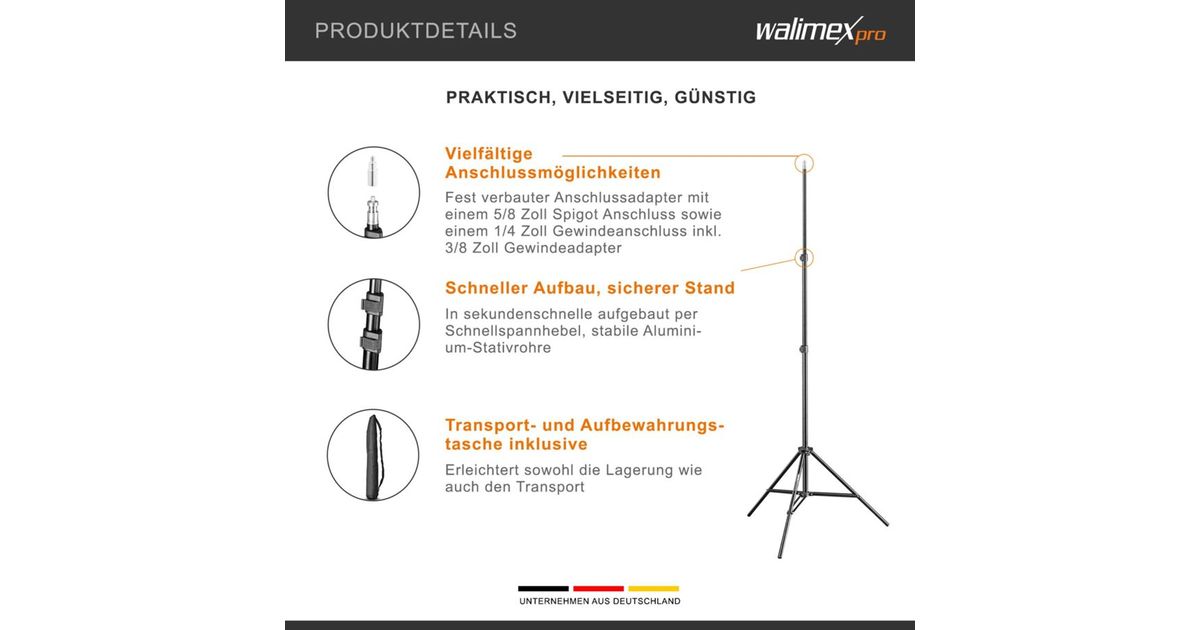 PRODUKTDETAILS

walimex pro

PRAKTISCH, VIELSEITIG, GÜNSTIG

Vielfältige Anschlussmöglichkeiten

Fest verbauter Anschlussadapter mit einem 5/8 Zoll Spigot Anschluss sowie einem 1/4 Zoll Gewindeanschluss inkl. 3/8 Zoll Gewindeadapter

Schneller Aufbau, sicherer Stand

In sekundenschnelle aufgebaut per Schnellspannhebel, stabile Aluminium-Stativrohre

Transport- und Aufbewahrungstasche inklusive

Erleichtert sowohl die Lagerung wie auch den Transport

UNTERNEHMEN AUS DEUTSCHLAND