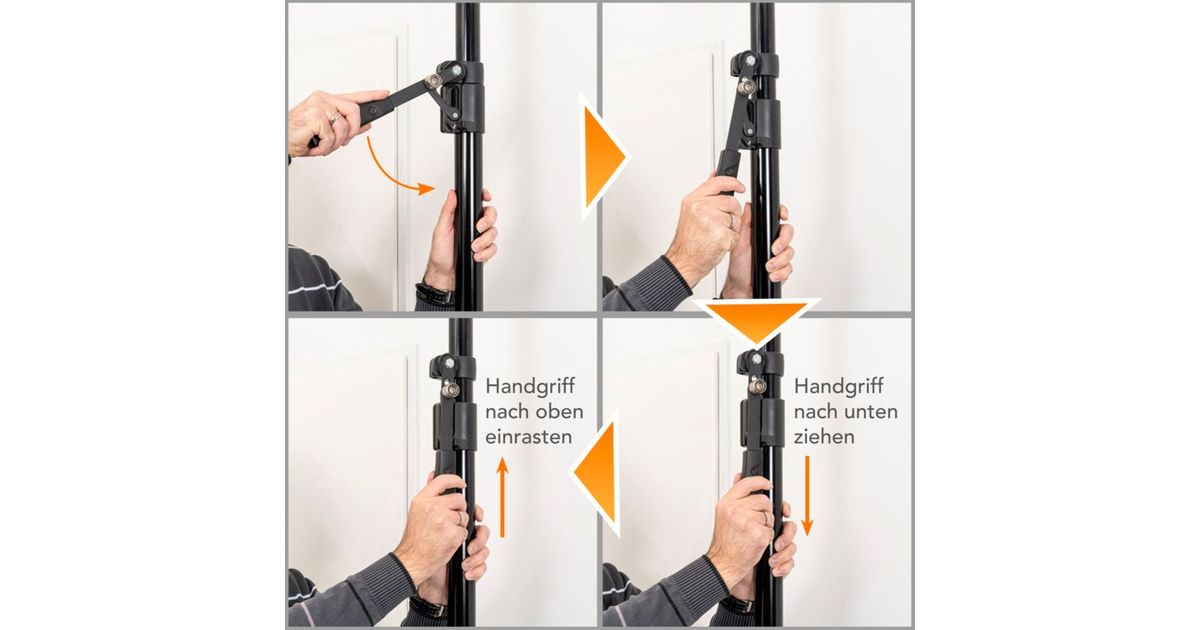 Handgriff nach oben einrasten

Handgriff nach unten ziehen