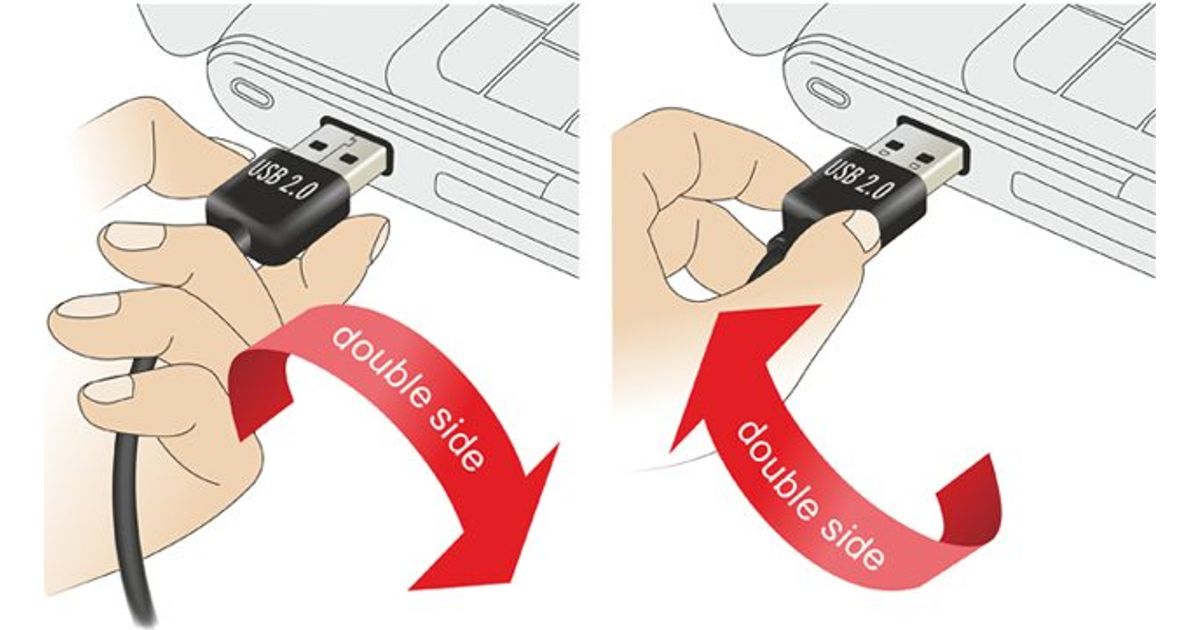 USB 2.0

double side

USB 2.0

double side