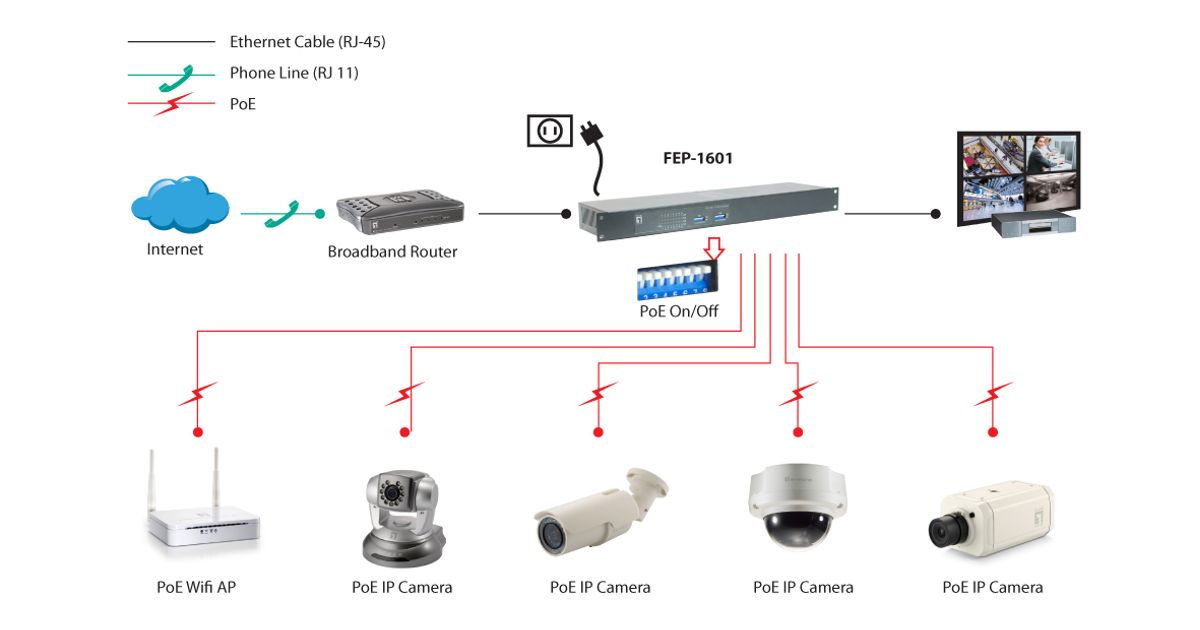 Ethernet Cable (RJ-45)
Phone Line (RJ 11)
PoE

FEP-1601

Internet
Broadband Router

PoE On/Off

PoE Wifi AP
PoE IP Camera
PoE IP Camera
PoE IP Camera
PoE IP Camera