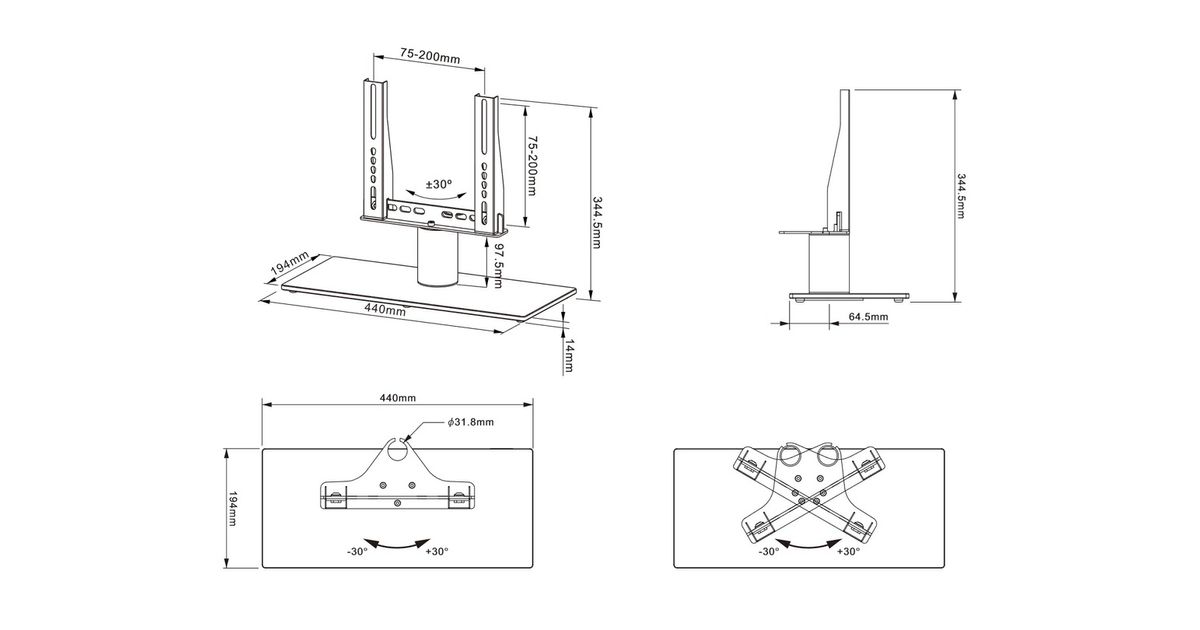 75-200mm

75-200mm

±30°

344.5mm

97.5mm

194mm

440mm

14mm

344.5mm

64.5mm

440mm

$\phi$31.8mm

194mm

-30°

+30°

-30°

+30°