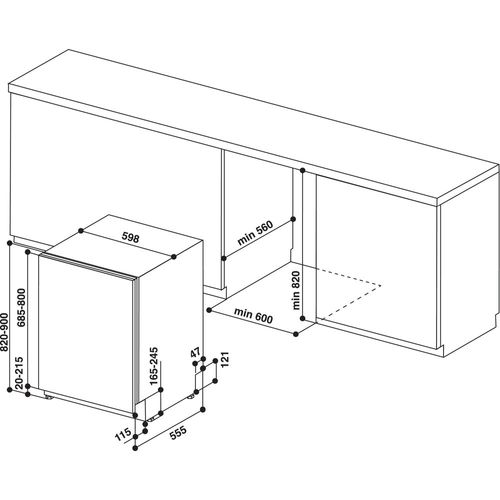 598
min 560
min 820
min 600
820-900
685-800
20-215
165-245
47
121
115
555