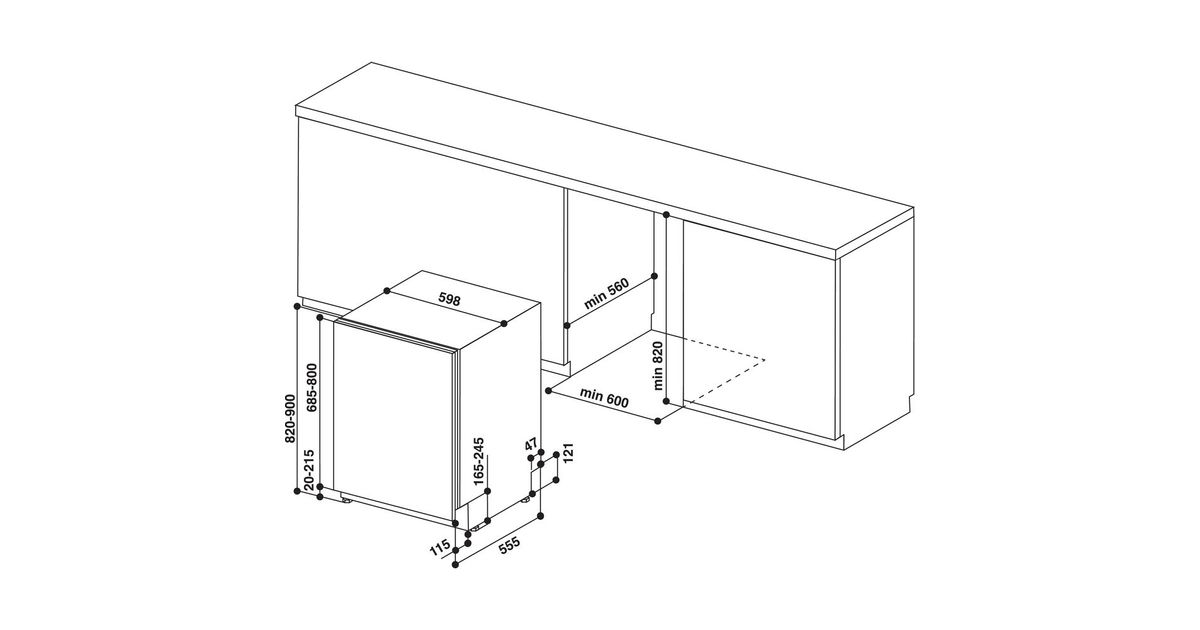 598
min 560
min 820
min 600
820-900
685-800
20-215
165-245
47
121
115
555