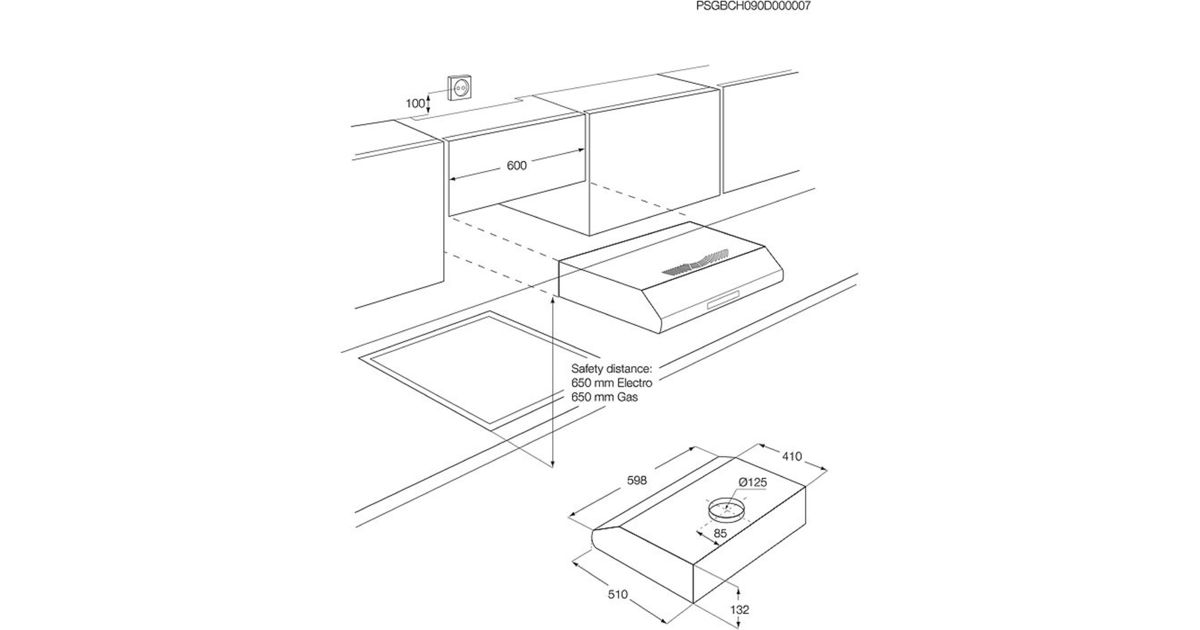 PSGBCH090D000007

100

600

Safety distance:
650 mm Electro
650 mm Gas

598

410

Ø125

85

510

132