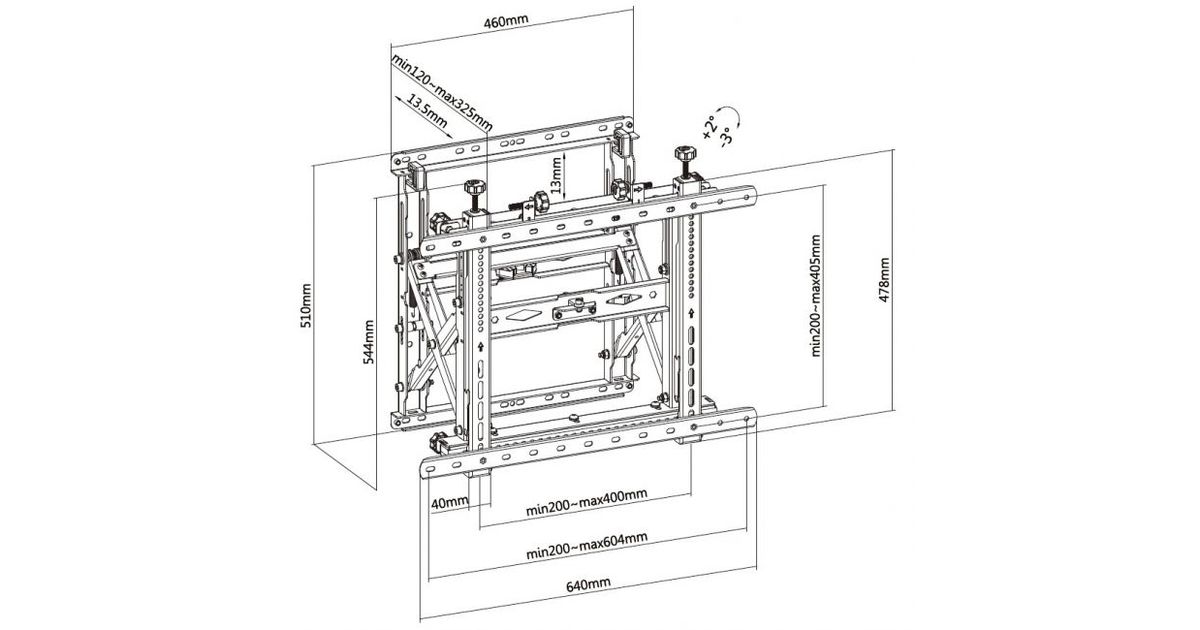 460mm

min120~max325mm

13.5mm

+2°

-3°

13mm

510mm

544mm

min200~max405mm

478mm

40mm

min200~max400mm

min200~max604mm

640mm