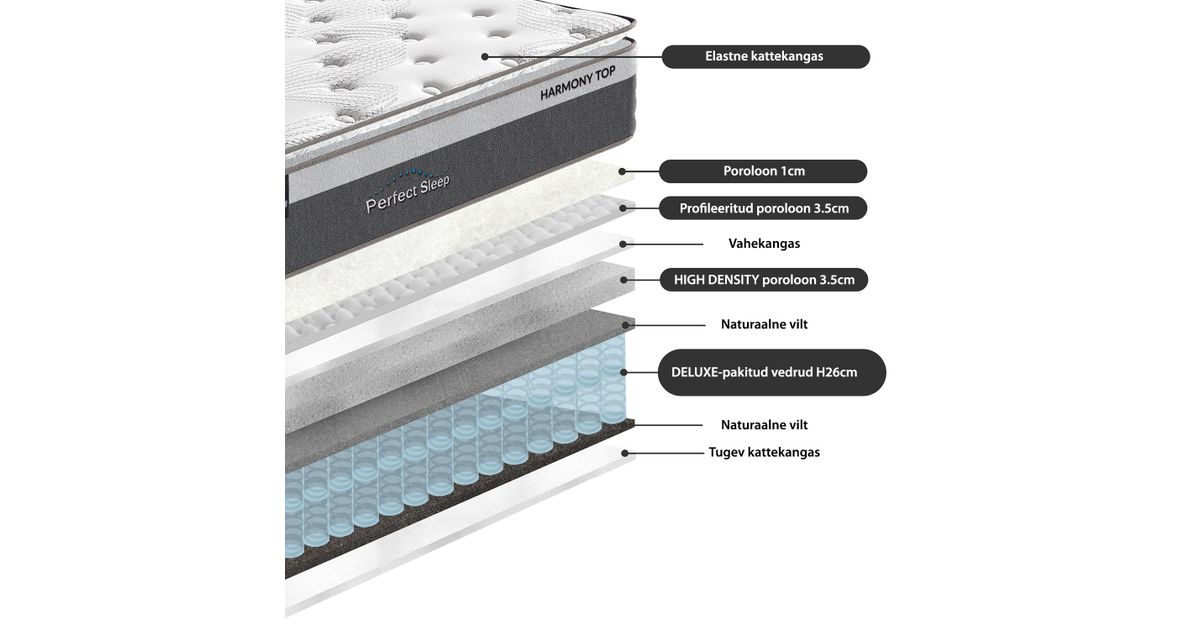 HARMONY TOP

Perfect Sleep

Elastne kattekangas

Poroloon 1cm

Profileeritud poroloon 3.5cm

Vahekangas

HIGH DENSITY poroloon 3.5cm

Naturaalne vilt

DELUXE-pakitud vedrud H26cm

Naturaalne vilt

Tugev kattekangas