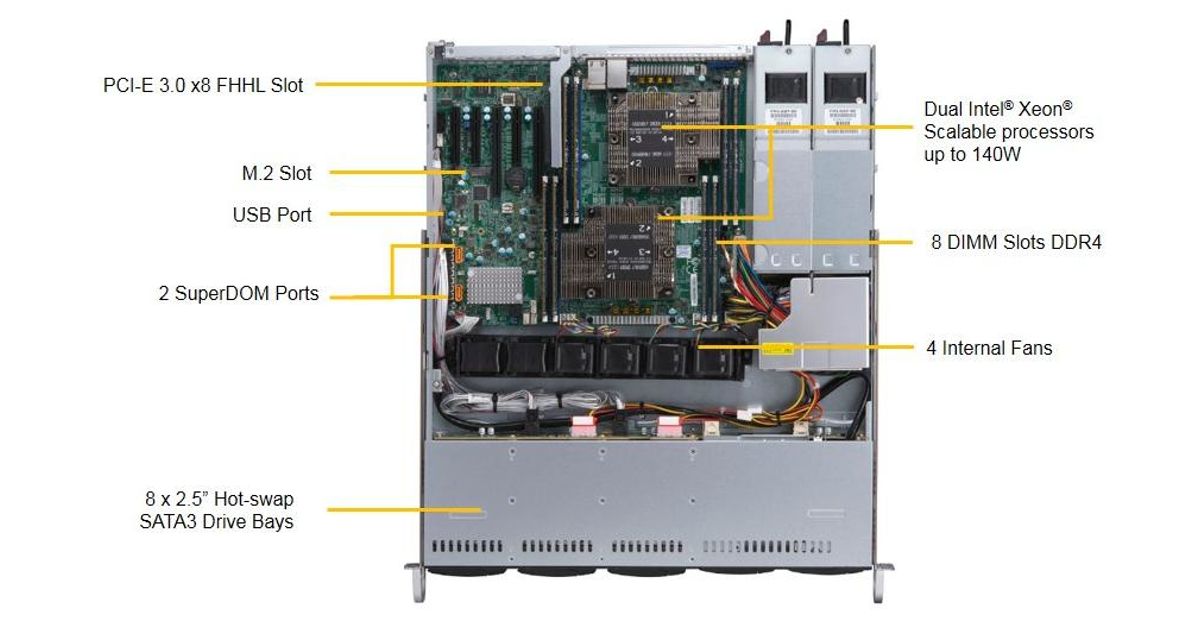 PCI-E 3.0 x8 FHHL Slot

M.2 Slot

USB Port

2 SuperDOM Ports

8 x 2.5" Hot-swap SATA3 Drive Bays

Dual Intel® Xeon® Scalable processors up to 140W

8 DIMM Slots DDR4

4 Internal Fans