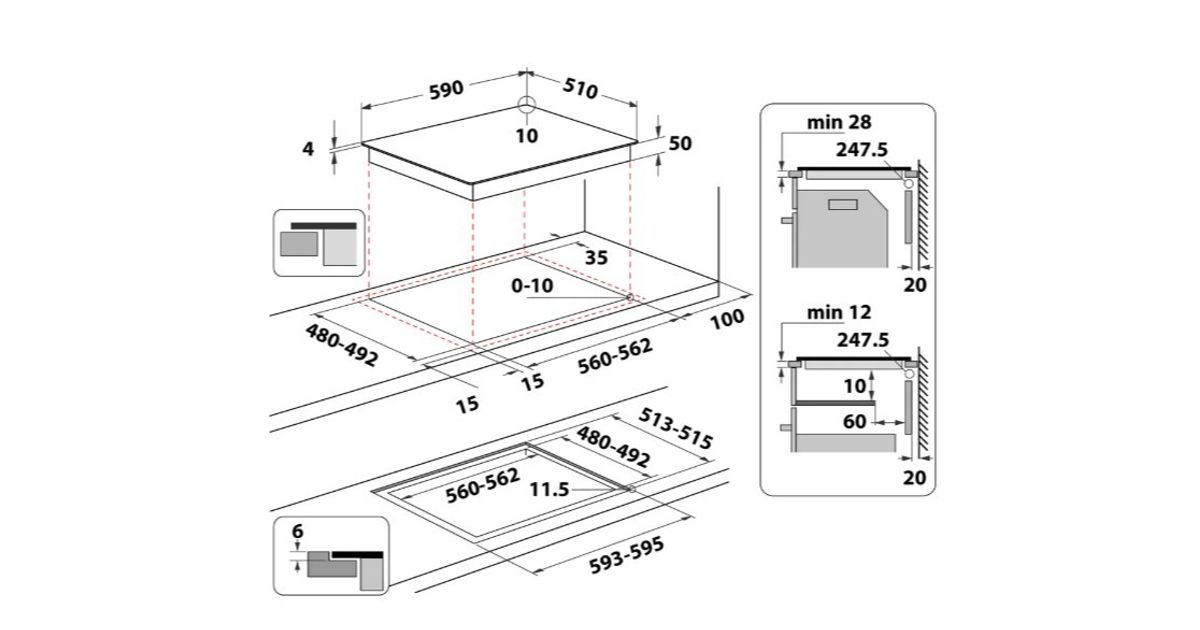 590
510
10
4
50
35
0-10
100
480-492
560-562
15
15
513-515
480-492
560-562
11.5
593-595
6
min 28
247.5
20
min 12
247.5
10
60
20