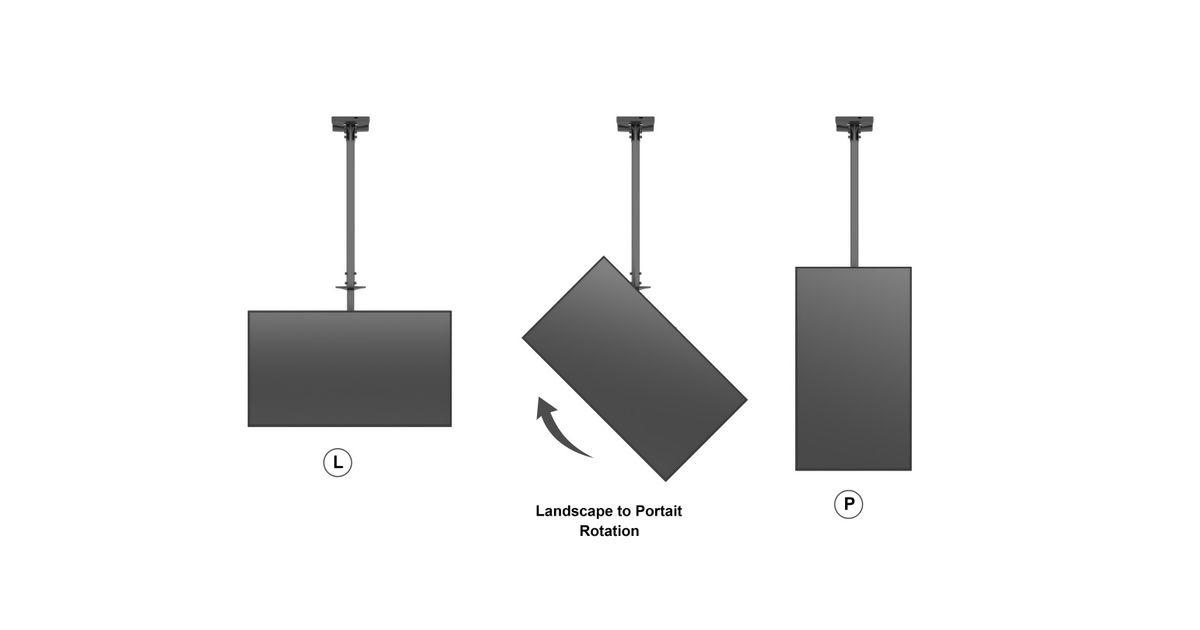 L

Landscape to Portait Rotation

P