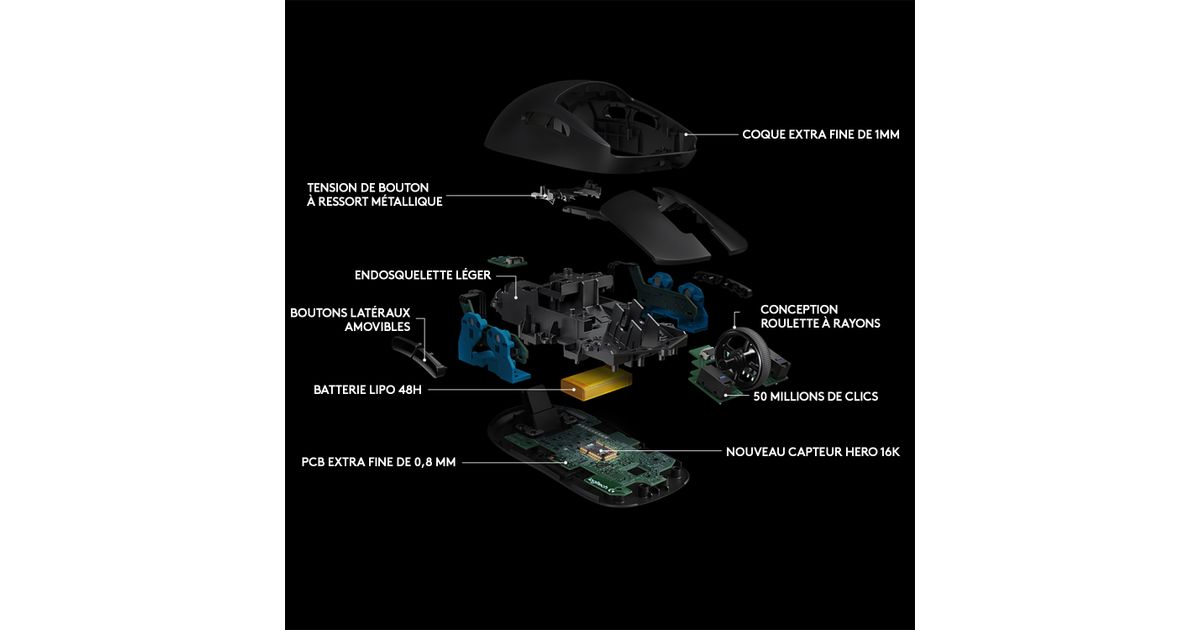 COQUE EXTRA FINE DE 1MM

TENSION DE BOUTON
À RESSORT MÉTALLIQUE

ENDOSQUELETTE LÉGER

BOUTONS LATÉRAUX
AMOVIBLES

CONCEPTION
ROULETTE À RAYONS

BATTERIE LIPO 48H

50 MILLIONS DE CLICS

NOUVEAU CAPTEUR HERO 16K

PCB EXTRA FINE DE 0,8 MM