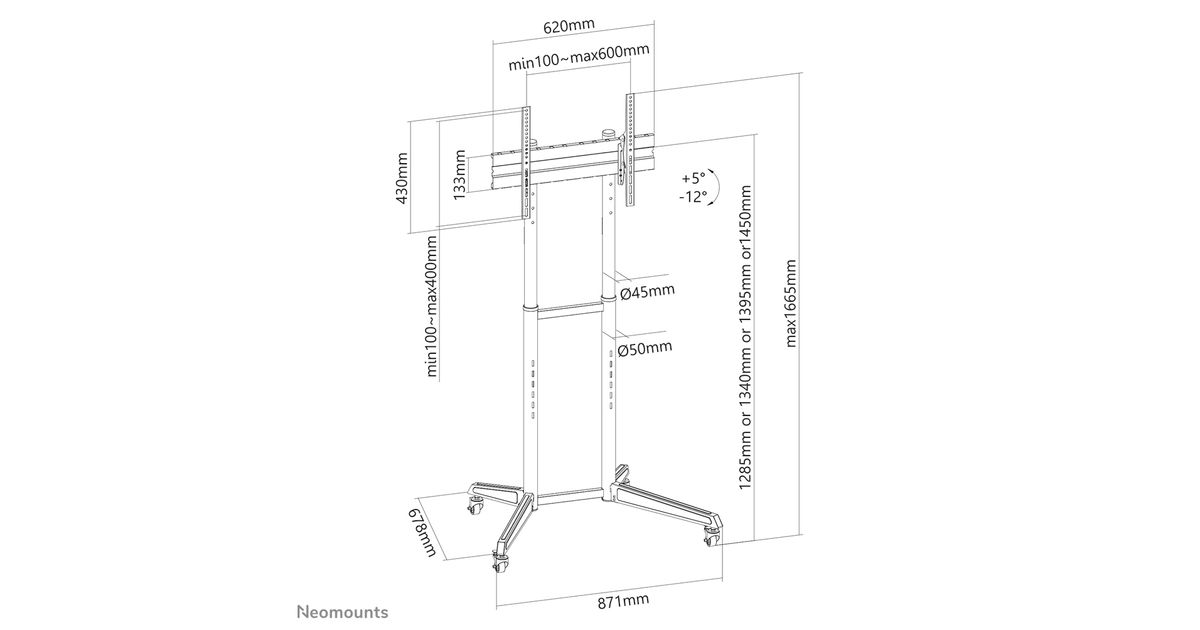 620mm
min100~max600mm
430mm
133mm
+5°
-12°
min100~max400mm
Ø45mm
Ø50mm
1285mm or 1340mm or 1395mm or1450mm
max1665mm
678mm
871mm
Neomounts