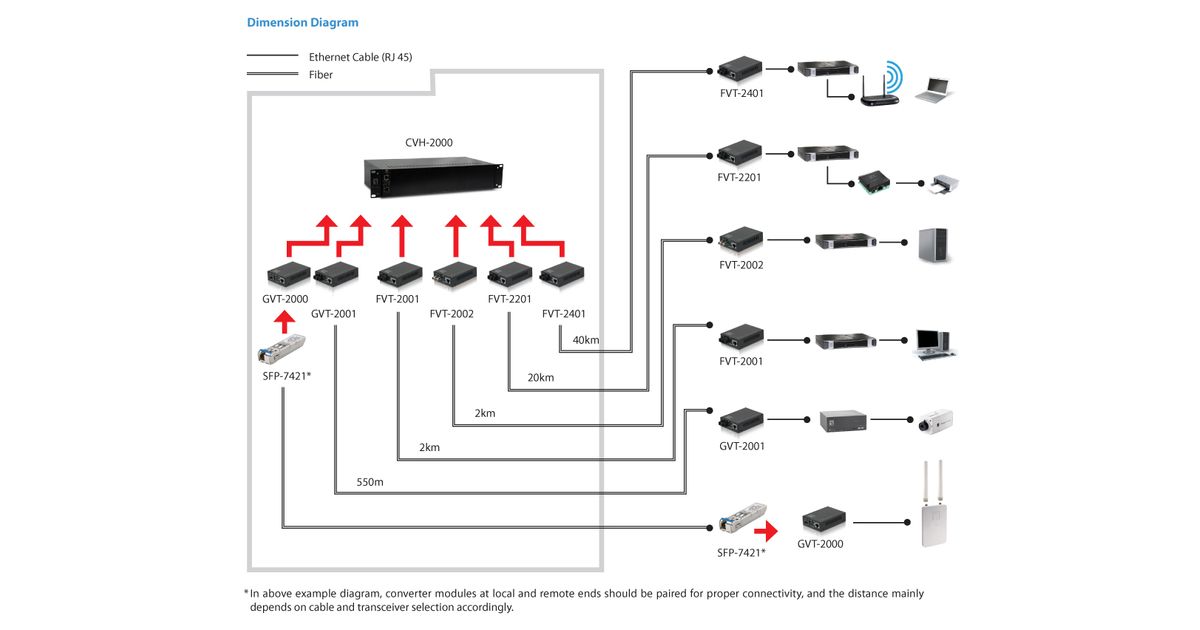 Dimension Diagram

Ethernet Cable (RJ 45)
Fiber

CVH-2000

GVT-2000
GVT-2001
FVT-2001
FVT-2002
FVT-2201
FVT-2401

SFP-7421*

40km
20km
2km
2km
550m

FVT-2401
FVT-2201
FVT-2002
FVT-2001
GVT-2001
SFP-7421*
GVT-2000

*In above example diagram, converter modules at local and remote ends should be paired for proper connectivity, and the distance mainly depends on cable and transceiver selection accordingly.