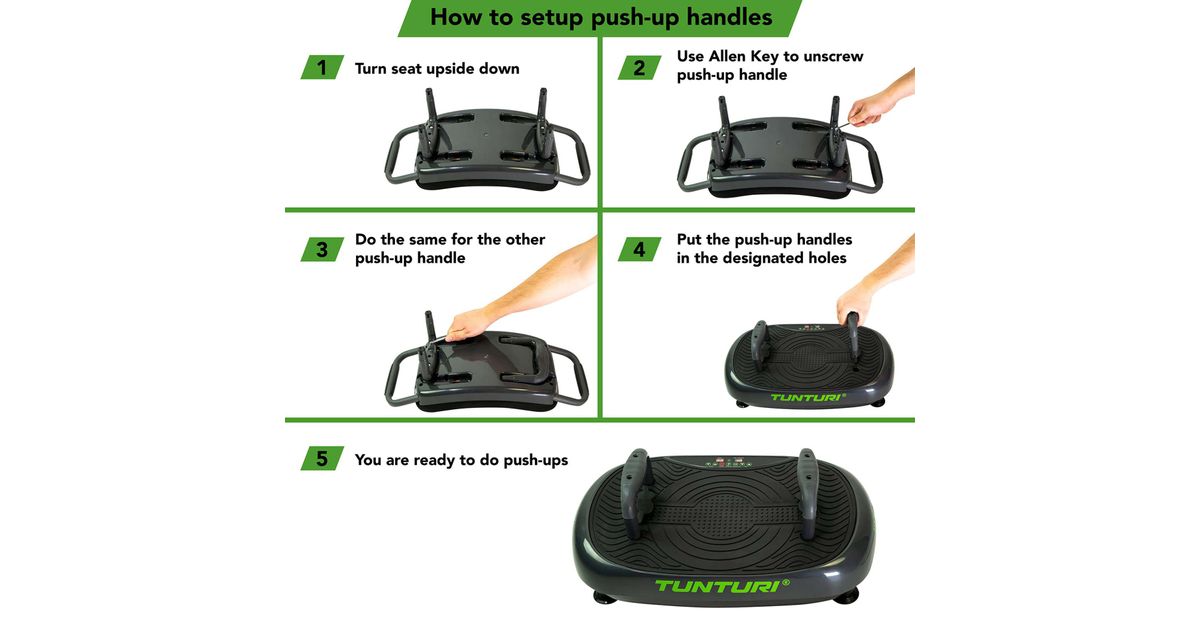 How to setup push-up handles

1 Turn seat upside down

2 Use Allen Key to unscrew push-up handle

3 Do the same for the other push-up handle

4 Put the push-up handles in the designated holes

TUNTURI®

5 You are ready to do push-ups

TUNTURI®