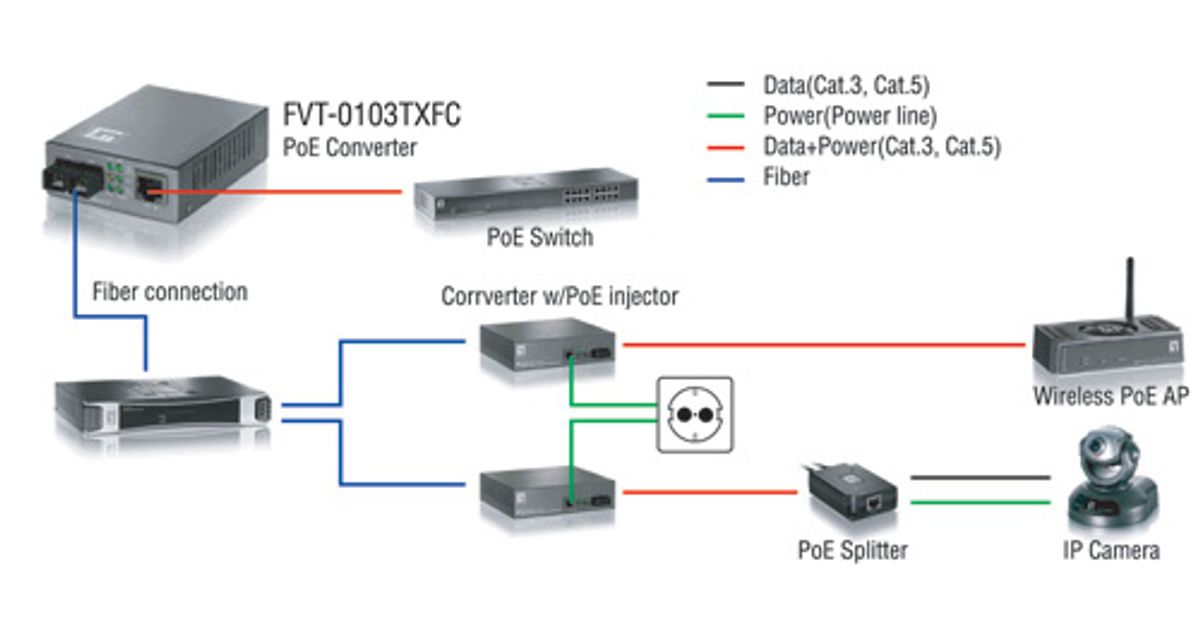 FVT-0103TXFC
PoE Converter

Data(Cat.3, Cat.5)
Power(Power line)
Data+Power(Cat.3, Cat.5)
Fiber

PoE Switch

Fiber connection

Corrverter w/PoE injector

Wireless PoE AP

PoE Splitter

IP Camera