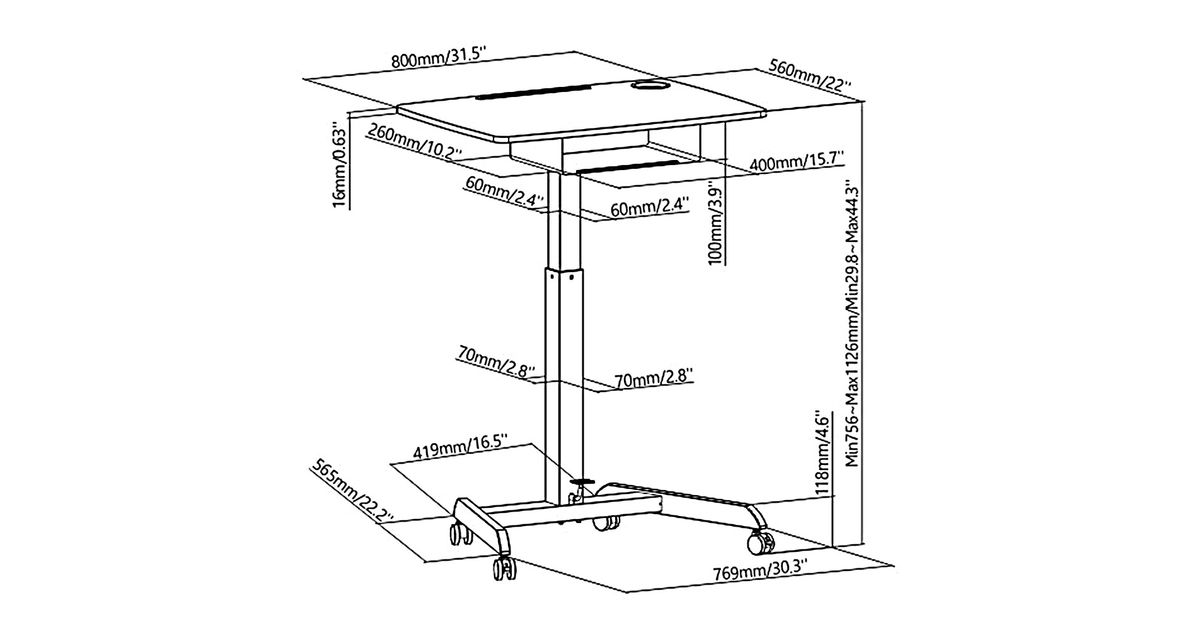 800mm/31.5''

560mm/22''

16mm/0.63''

260mm/10.2''

400mm/15.7''

60mm/2.4''

60mm/2.4''

100mm/3.9''

Min756~Max1126mm/Min29.8~Max44.3''

70mm/2.8''

70mm/2.8''

419mm/16.5''

118mm/4.6''

565mm/22.2''

769mm/30.3''