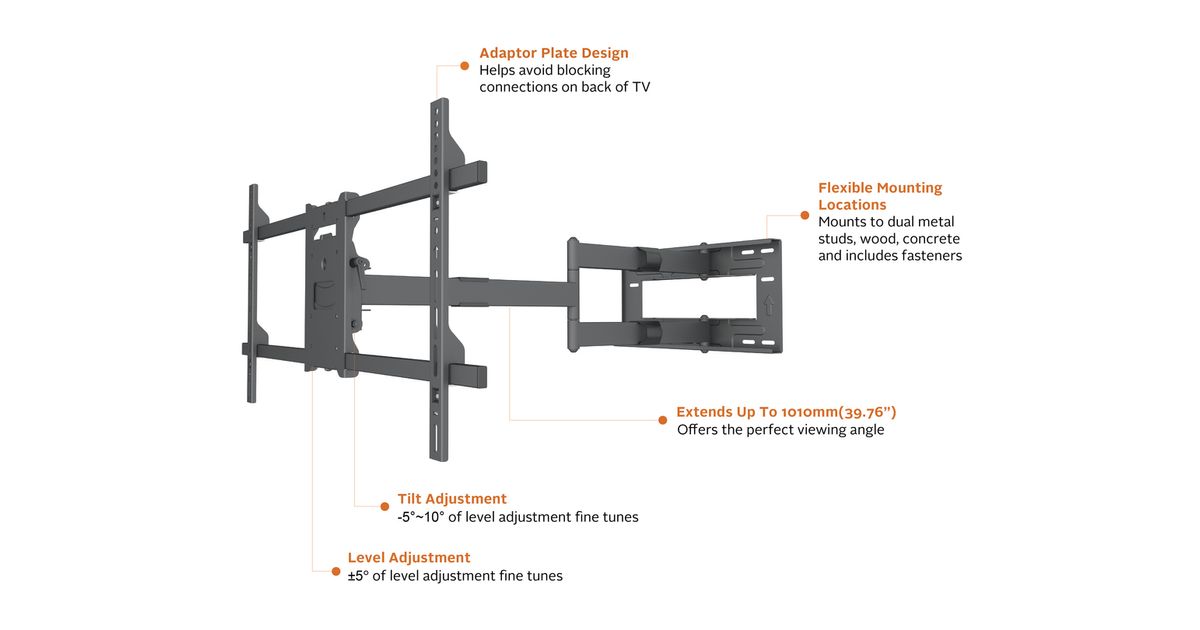 Adaptor Plate Design
Helps avoid blocking connections on back of TV

Flexible Mounting Locations
Mounts to dual metal studs, wood, concrete and includes fasteners

Extends Up To 1010mm(39.76")
Offers the perfect viewing angle

Tilt Adjustment
-5°~10° of level adjustment fine tunes

Level Adjustment
±5° of level adjustment fine tunes