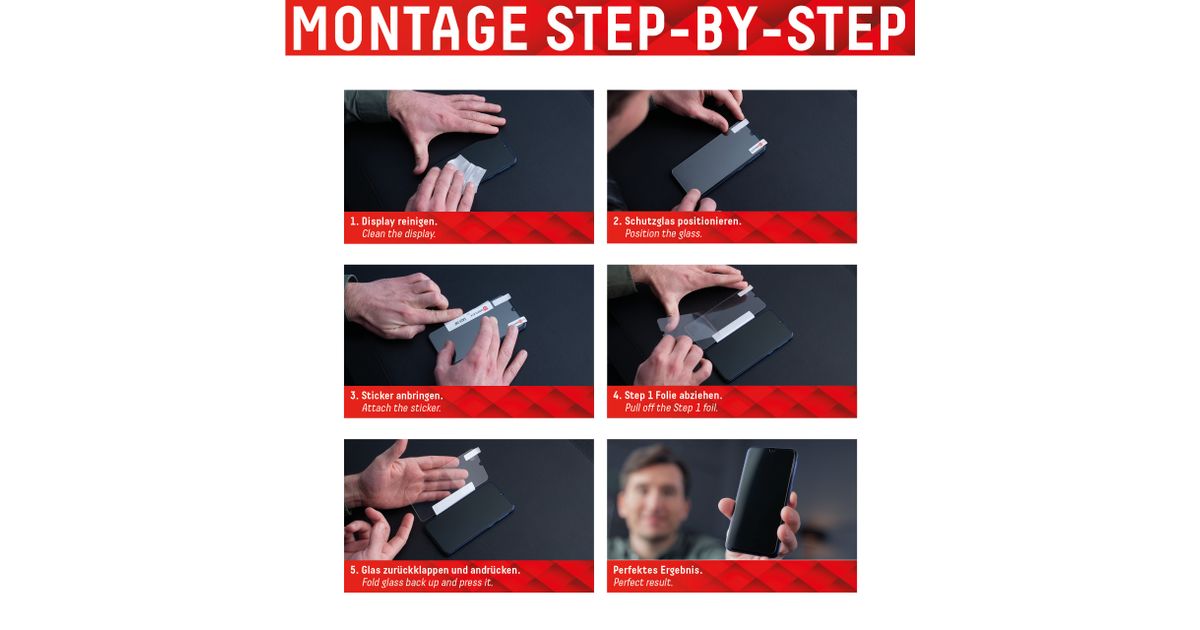 MONTAGE STEP-BY-STEP

1. Display reinigen.
Clean the display.

2. Schutzglas positionieren.
Position the glass.

3. Sticker anbringen.
Attach the sticker.

4. Step 1 Folie abziehen.
Pull off the Step 1 foil.

5. Glas zurückklappen und andrücken.
Fold glass back up and press it.

Perfektes Ergebnis.
Perfect result.