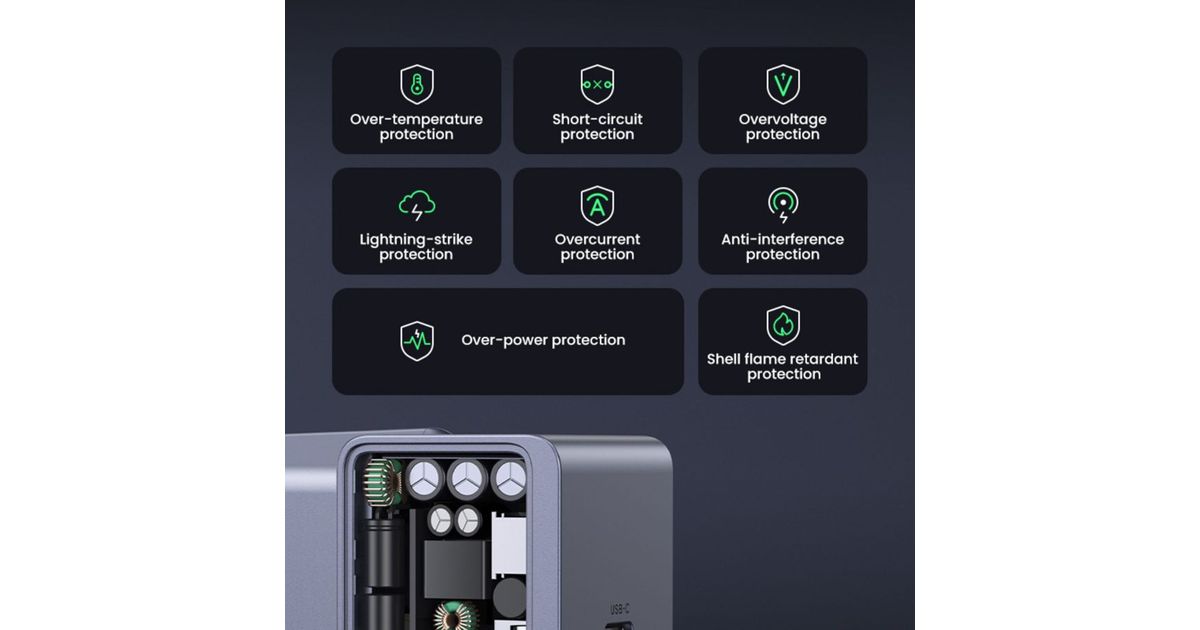 Over-temperature protection

Short-circuit protection

Overvoltage protection

Lightning-strike protection

Overcurrent protection

Anti-interference protection

Over-power protection

Shell flame retardant protection

USB-C