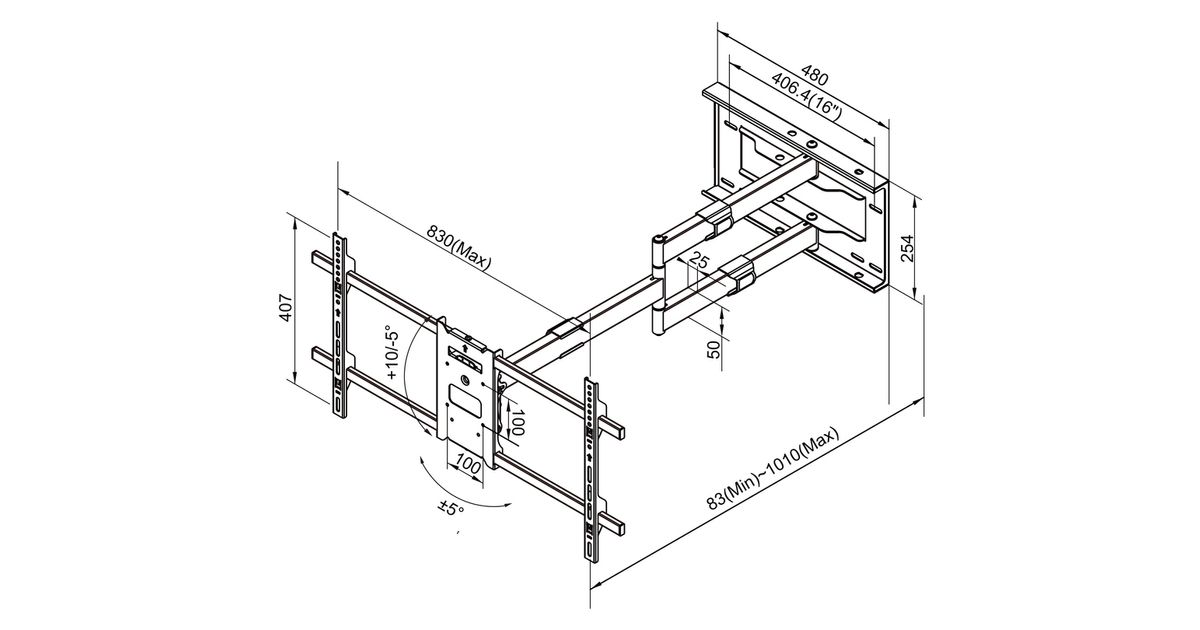 480
406.4(16")
254
830(Max)
25
50
407
+10/-5°
100
100
±5°
83(Min)~1010(Max)