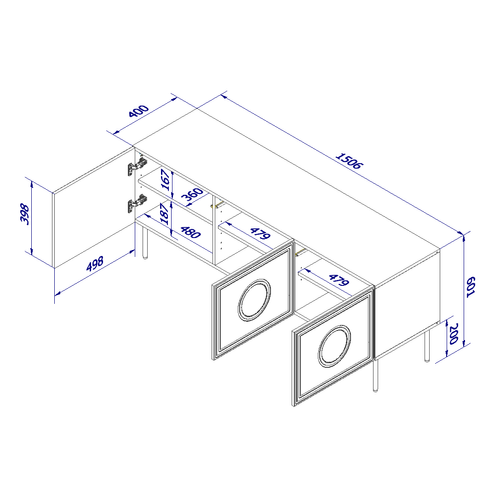 400
1506
398
167
360
187
480
479
498
479
601
200