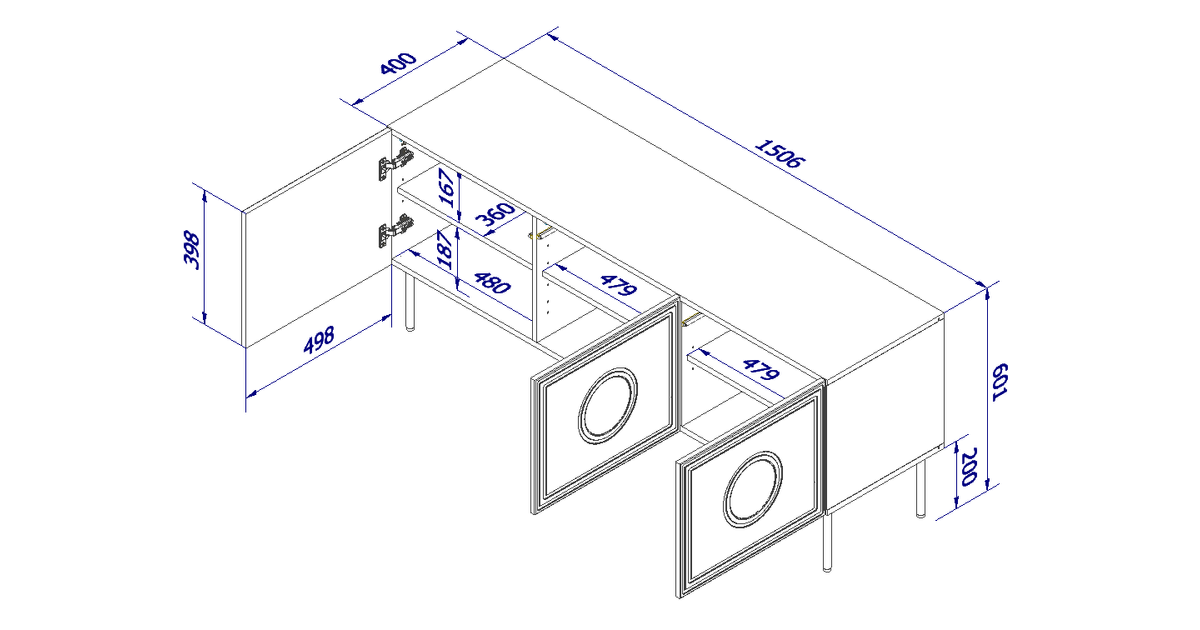 400
1506
398
167
360
187
480
479
498
479
601
200