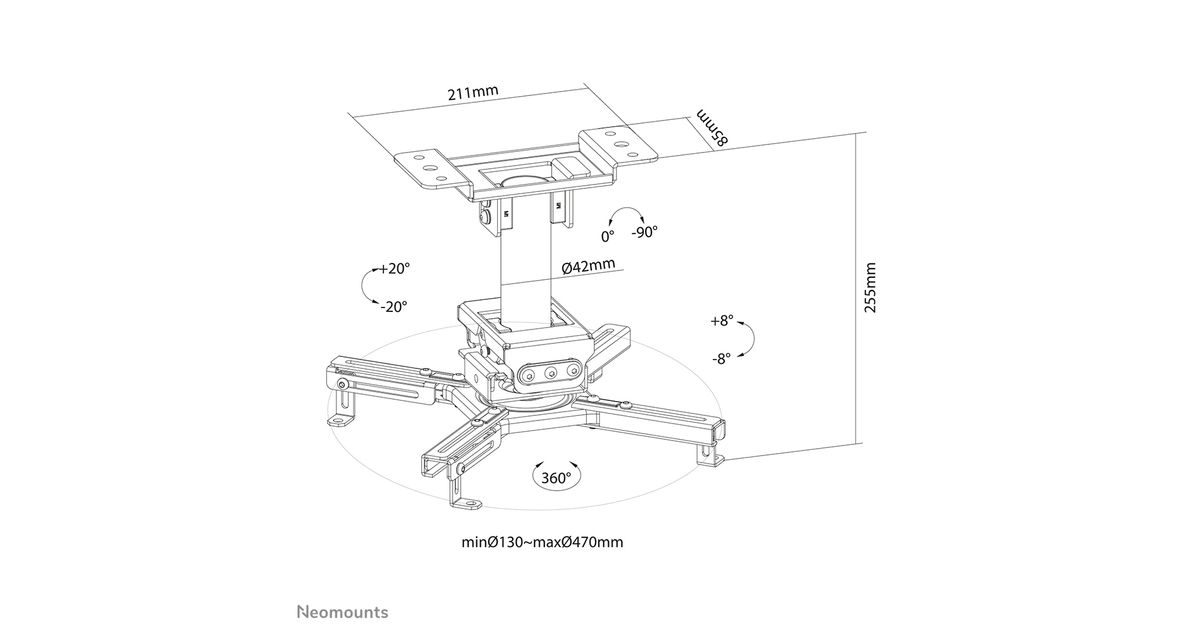 211mm

85mm

0°
-90°

+20°
-20°

Ø42mm

255mm

+8°
-8°

360°

minØ130~maxØ470mm

Neomounts