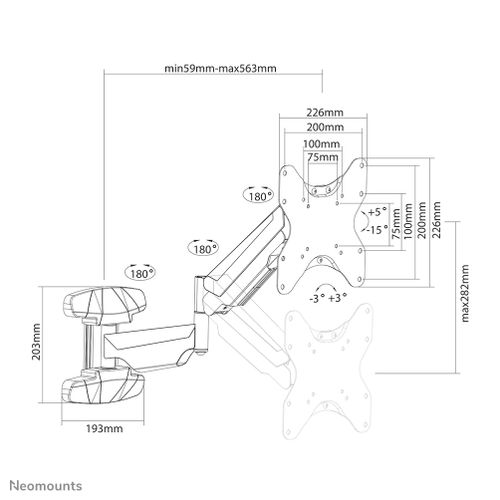 min59mm-max563mm

226mm
200mm
100mm
75mm

180°

180°

180°

+5°
-15°

75mm
100mm
200mm
226mm

max282mm

-3° +3°

203mm

193mm

Neomounts