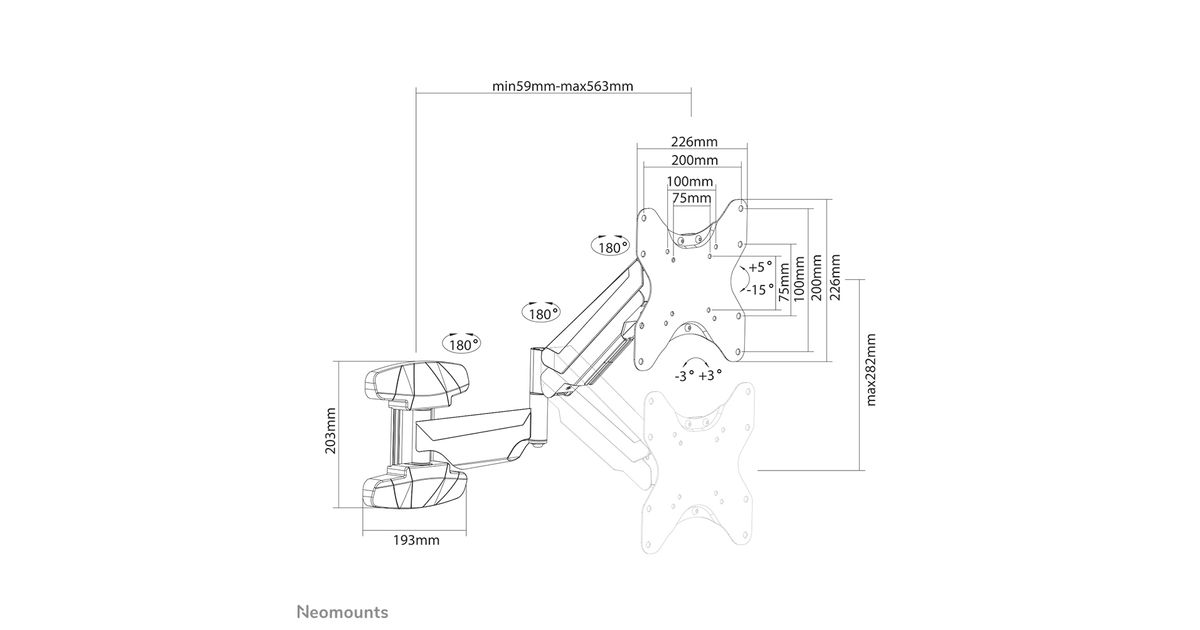 min59mm-max563mm

226mm
200mm
100mm
75mm

180°
180°
180°

+5°
-15°
75mm
100mm
200mm
226mm

-3° +3°

max282mm

203mm
193mm

Neomounts